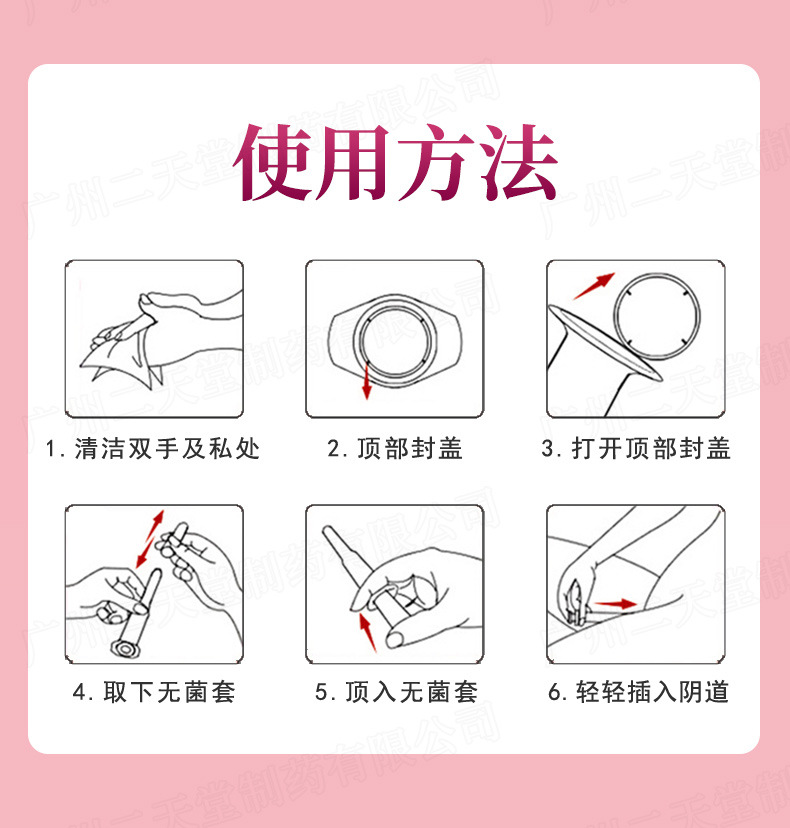 使用方法

1. 清洁双手及私处

2. 顶部封盖

3. 打开顶部封盖

4. 取下无菌套

5. 顶入无菌套

6. 轻轻插入阴道

广州二天堂制药有限公司