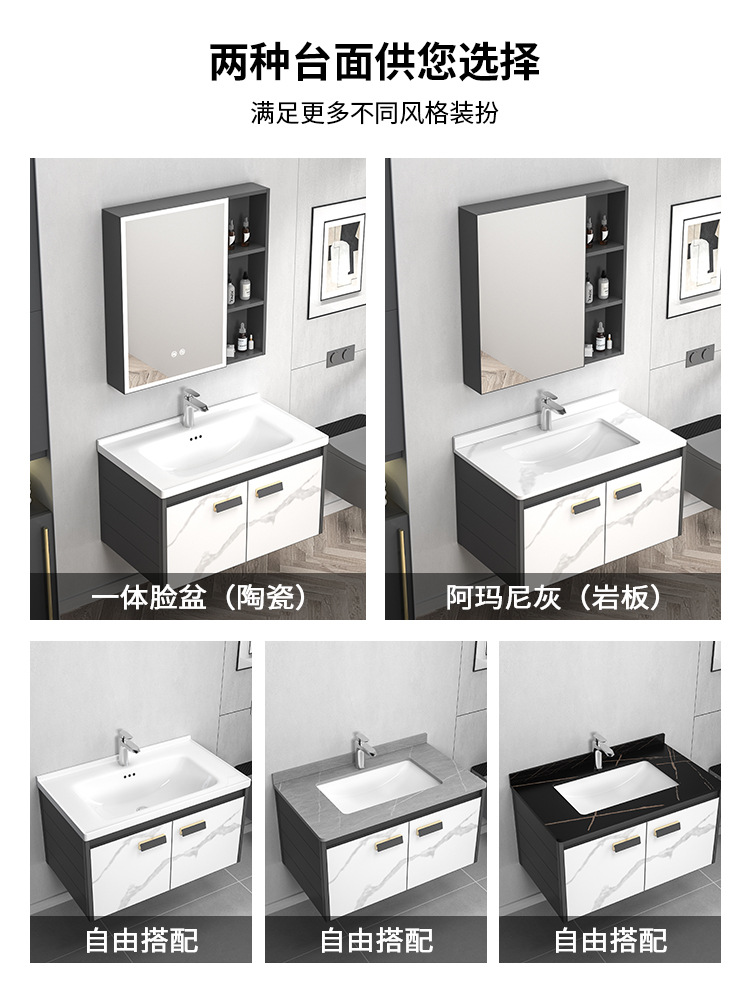 两种台面供您选择

满足更多不同风格装扮

一体脸盆（陶瓷）

阿玛尼灰（岩板）

自由搭配

自由搭配

自由搭配