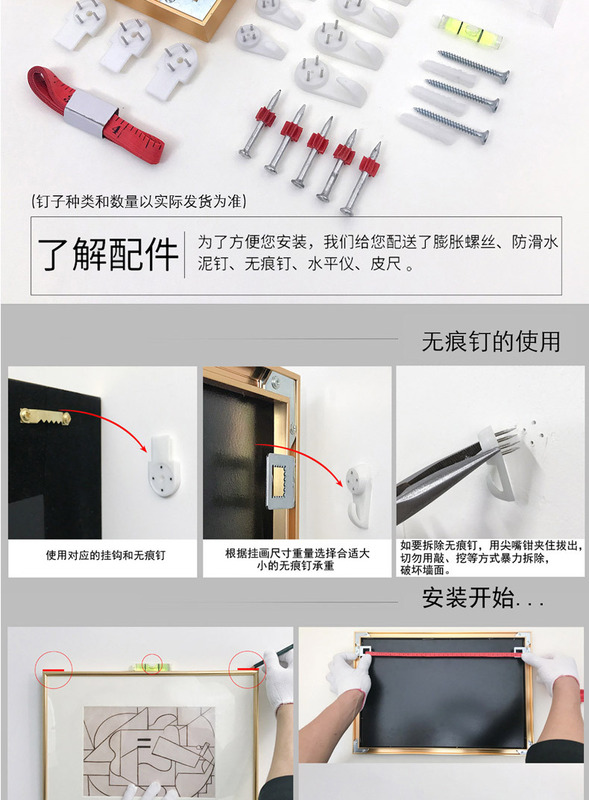 (钉子种类和数量以实际发货为准)

了解配件

为了方便您安装，我们给您配送了膨胀螺丝、防滑水泥钉、无痕钉、水平仪、皮尺。

无痕钉的使用

使用对应的挂钩和无痕钉

根据挂画尺寸重量选择合适大小的无痕钉承重

如要拆除无痕钉，用尖嘴钳夹住拔出，切勿用敲、挖等方式暴力拆除，破坏墙面。

安装开始...