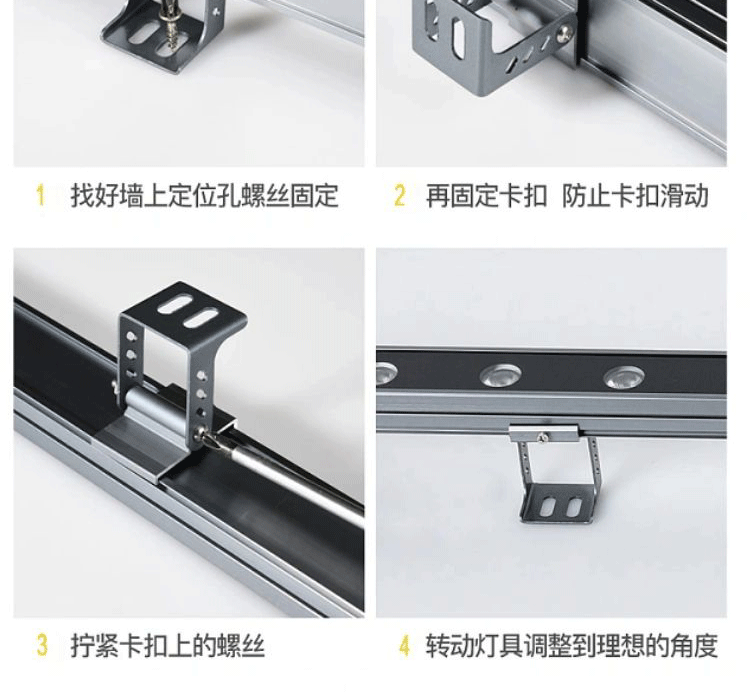 1 找好墙上定位孔螺丝固定

2 再固定卡扣 防止卡扣滑动

3 拧紧卡扣上的螺丝

4 转动灯具调整到理想的角度