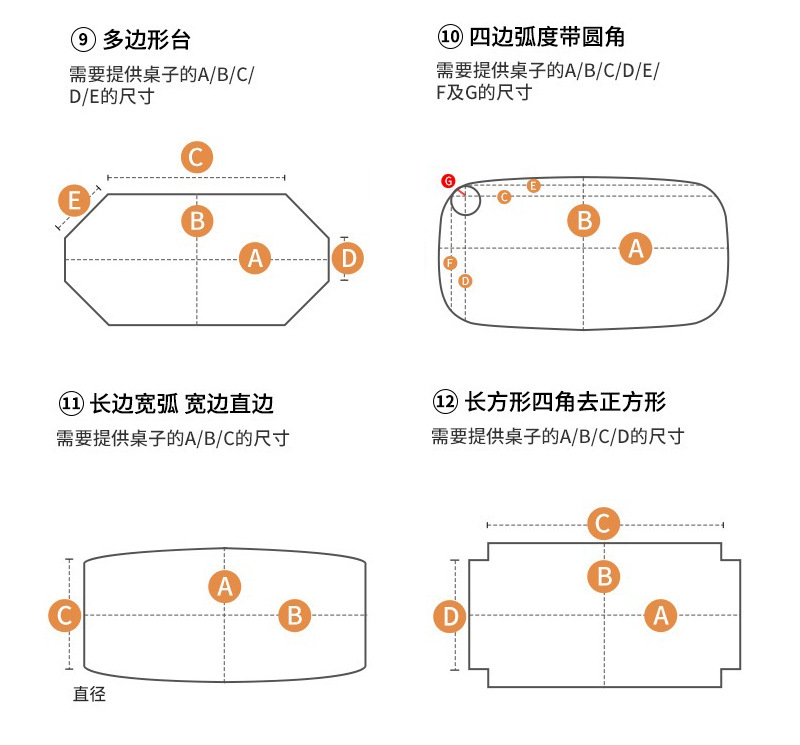 ⑨ 多边形台
需要提供桌子的A/B/C/D/E的尺寸

C
E
B
A
D

⑩ 四边弧度带圆角
需要提供桌子的A/B/C/D/E/F及G的尺寸

G
E
C
B
A
F
D

⑪ 长边宽弧 宽边直边
需要提供桌子的A/B/C的尺寸

A
C
B
直径

⑫ 长方形四角去正方形
需要提供桌子的A/B/C/D的尺寸

C
B
D
A