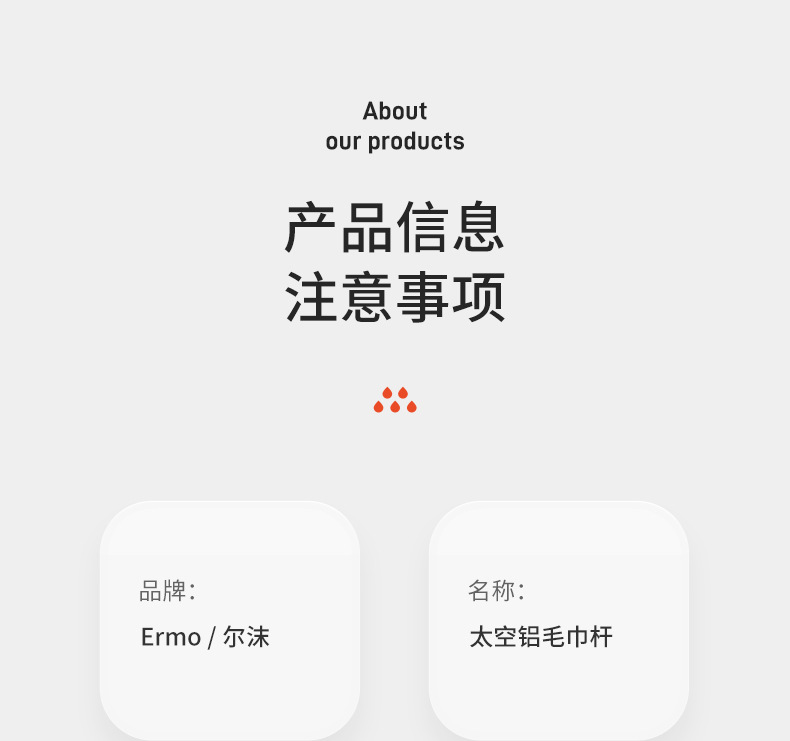 About
our products

产品信息
注意事项

品牌:
Ermo / 尔沫

名称:
太空铝毛巾杆