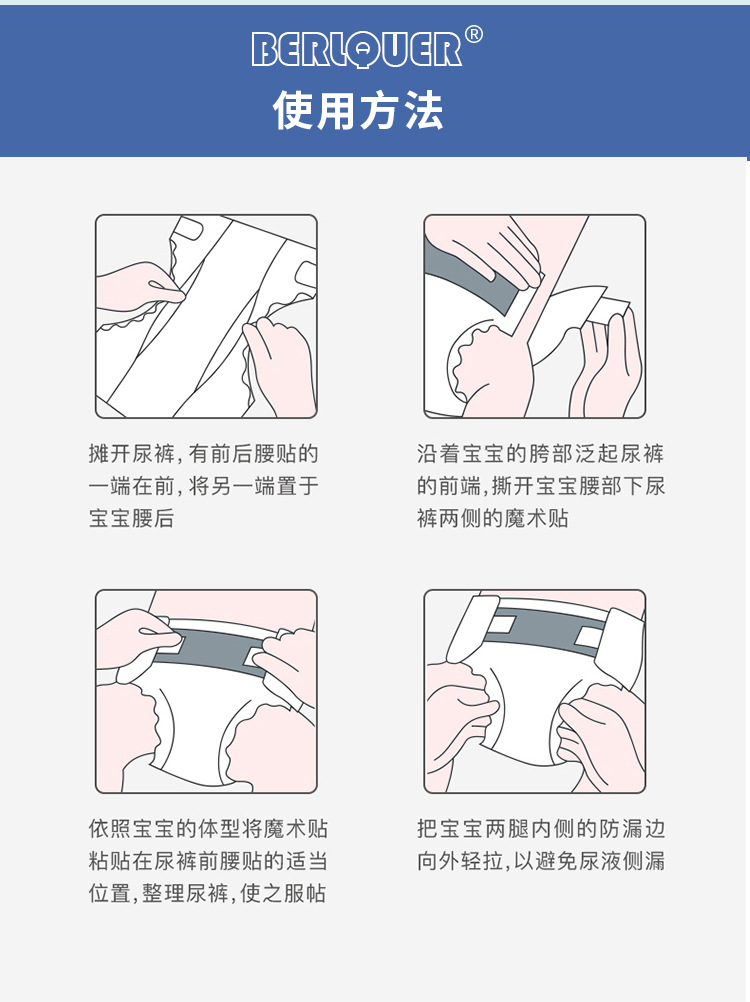 BERLQUER®
使用方法

摊开尿裤,有前后腰贴的一端在前,将另一端置于宝宝腰后

沿着宝宝的胯部泛起尿裤的前端,撕开宝宝腰部下尿裤两侧的魔术贴

依照宝宝的体型将魔术贴粘贴在尿裤前腰贴的适当位置,整理尿裤,使之服帖

把宝宝两腿内侧的防漏边向外轻拉,以避免尿液侧漏