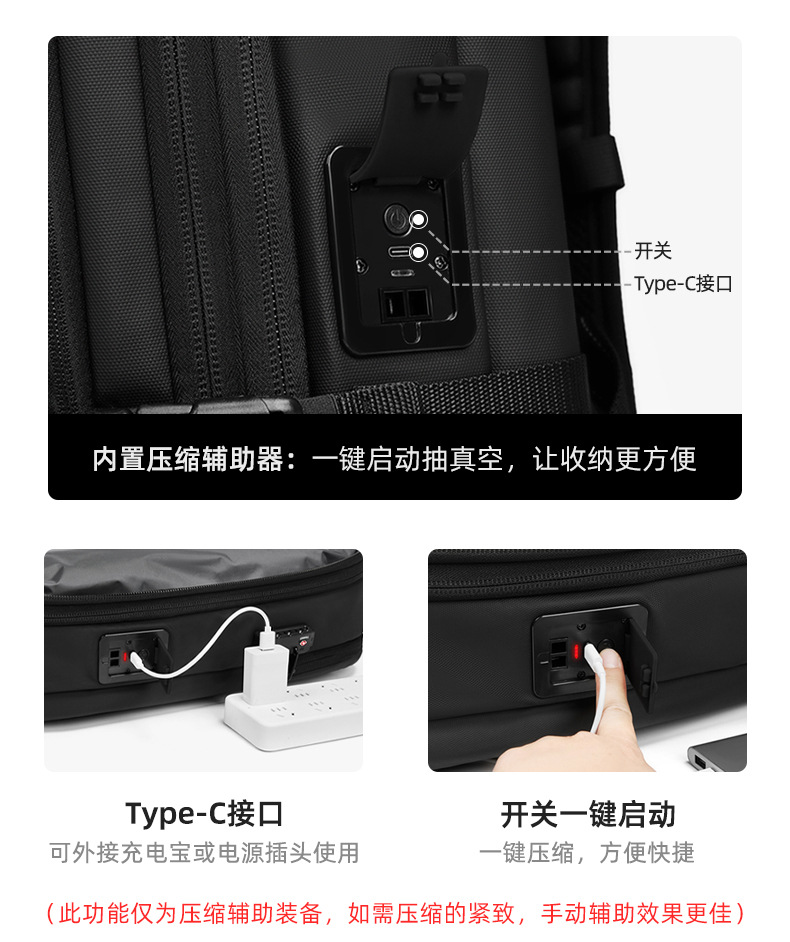 开关

Type-C接口

内置压缩辅助器：一键启动抽真空，让收纳更方便

Type-C接口

可外接充电宝或电源插头使用

开关一键启动

一键压缩，方便快捷

（此功能仅为压缩辅助装备，如需压缩的紧致，手动辅助效果更佳）