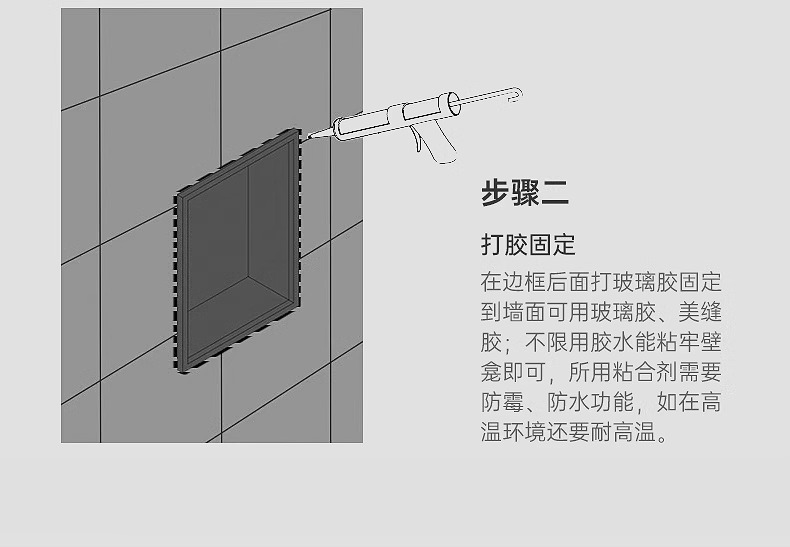 步骤二

打胶固定

在边框后面打玻璃胶固定到墙面可用玻璃胶、美缝胶；不限用胶水能粘牢壁龛即可，所用粘合剂需要防霉、防水功能，如在高温环境还要耐高温。