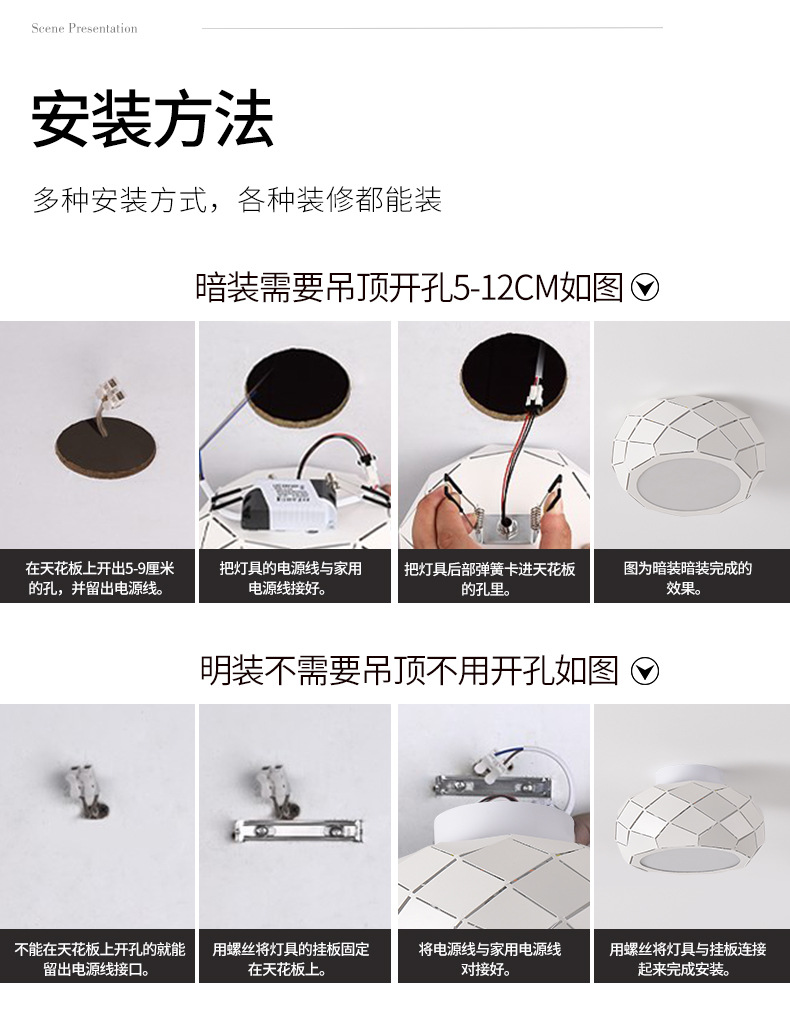 Scene Presentation

安装方法

多种安装方式，各种装修都能装

暗装需要吊顶开孔5-12CM如图

在天花板上开出5-9厘米的孔，并留出电源线。

把灯具的电源线与家用电源线接好。

把灯具后部弹簧卡进天花板的孔里。

图为暗装暗装完成的效果。

明装不需要吊顶不用开孔如图

不能在天花板上开孔的就能留出电源线接口。

用螺丝将灯具的挂板固定在天花板上。

将电源线与家用电源线对接好。

用螺丝将灯具与挂板连接起来完成安装。