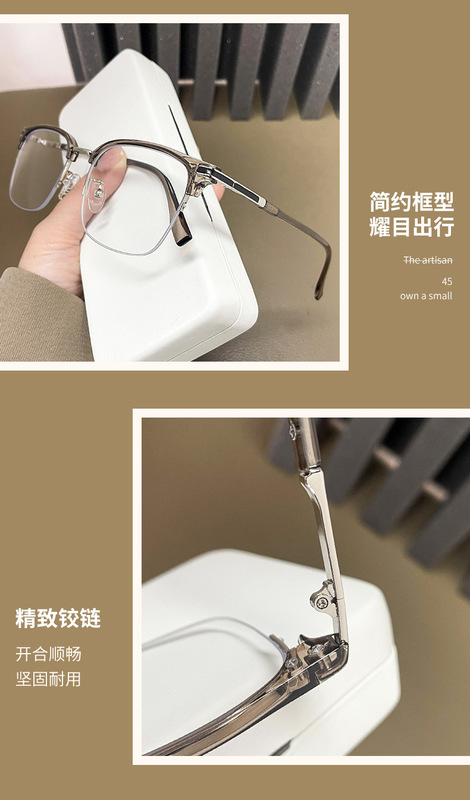 简约框型
耀目出行

The artisan
45
own a small

精致铰链

开合顺畅
坚固耐用