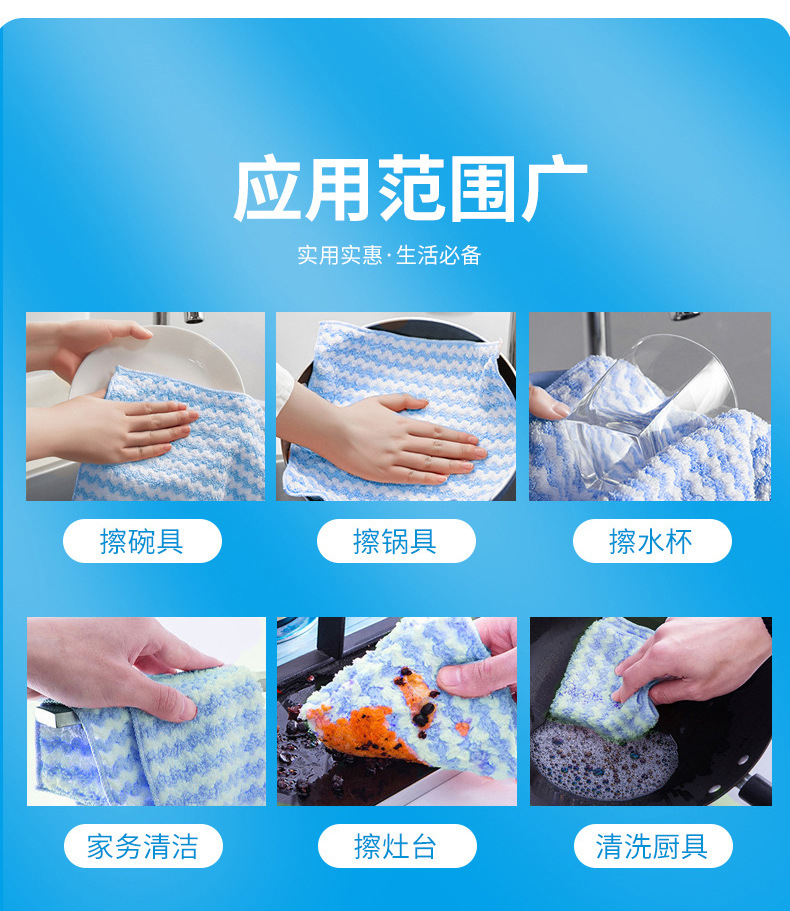 应用范围广

实用实惠·生活必备

擦碗具

擦锅具

擦水杯

家务清洁

擦灶台

清洗厨具