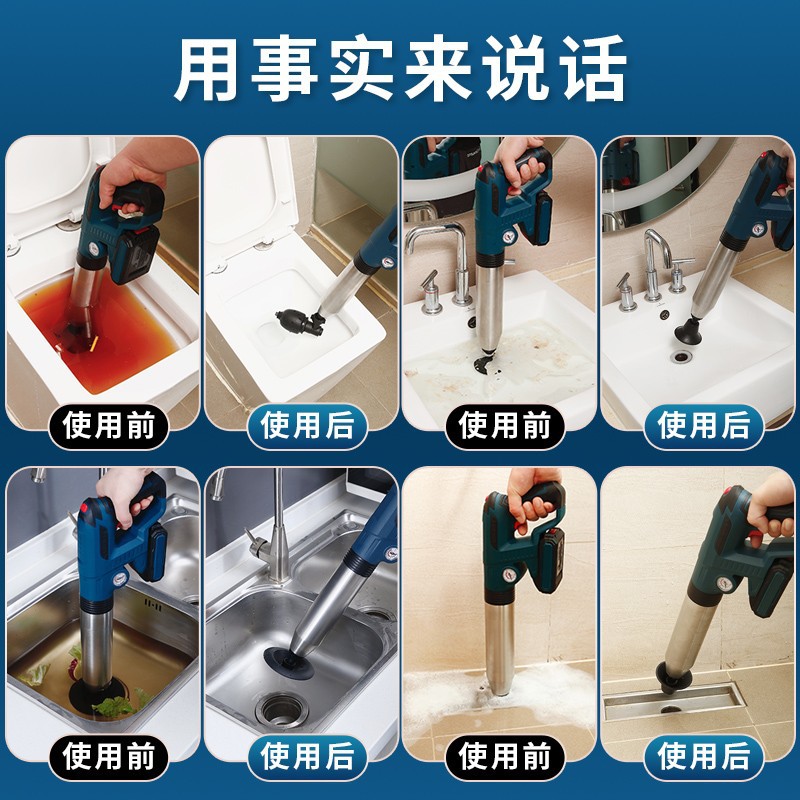 用事实来说话

使用前

使用后

使用前

使用后

使用前

使用后

使用前

使用后