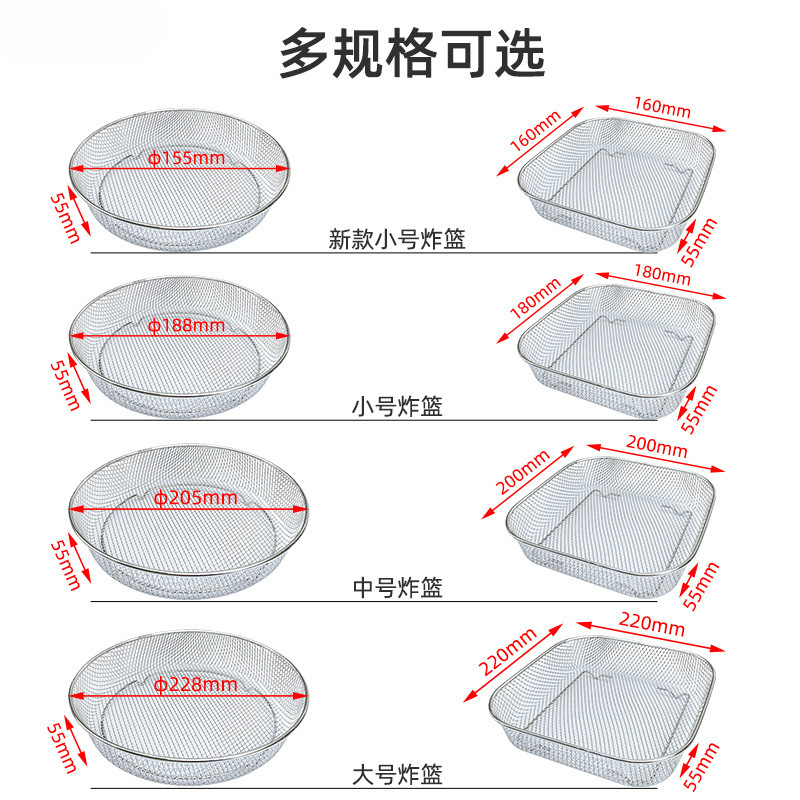 多规格可选

ϕ155mm
55mm
160mm
160mm
55mm
新款小号炸篮

ϕ188mm
55mm
180mm
180mm
55mm
小号炸篮

ϕ205mm
55mm
200mm
200mm
55mm
中号炸篮

ϕ228mm
55mm
220mm
220mm
55mm
大号炸篮