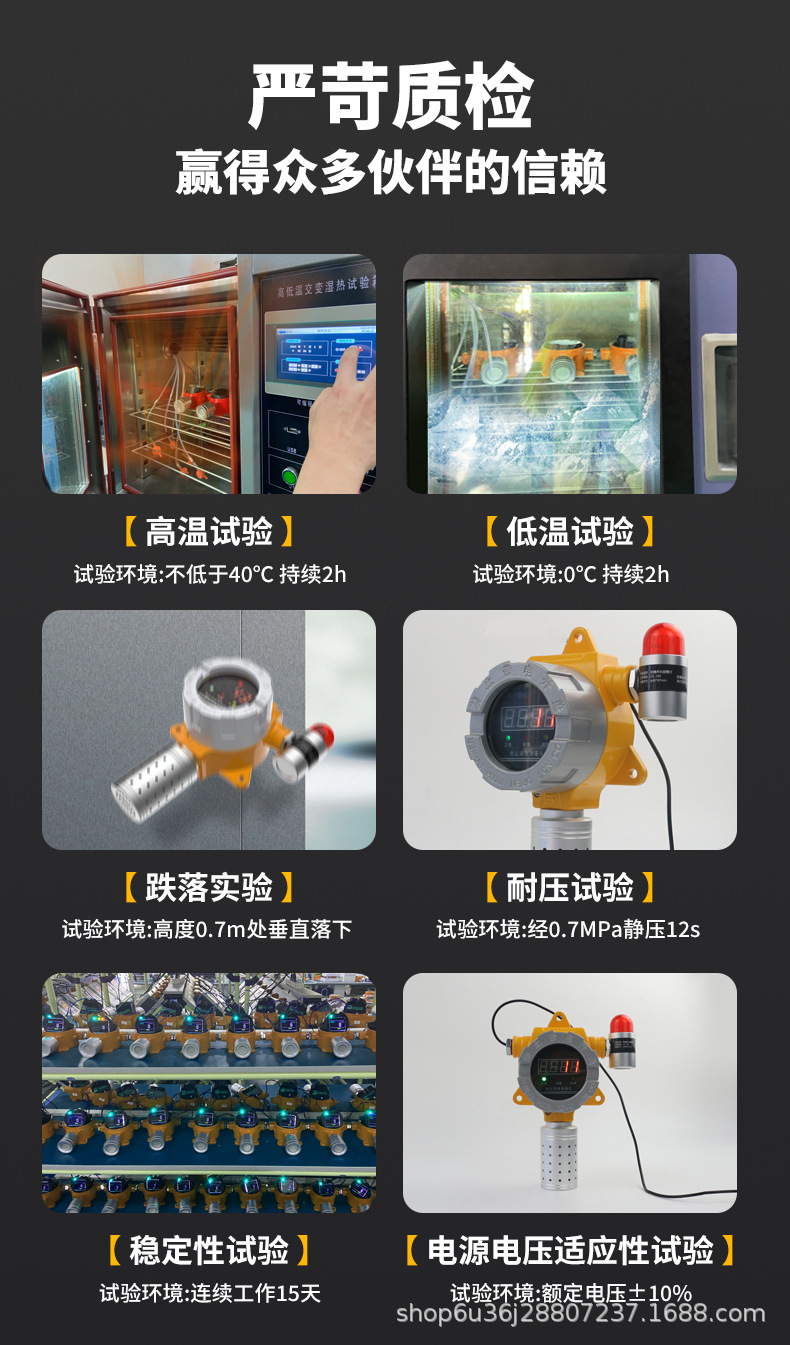 严苛质检
赢得众多伙伴的信赖

高低温交变湿热试验箱

【 高温试验 】
试验环境:不低于40°C 持续2h

【 低温试验 】
试验环境:0°C 持续2h

【 跌落实验 】
试验环境:高度0.7m处垂直落下

【 耐压试验 】
试验环境:经0.7MPa静压12s

【 稳定性试验 】
试验环境:连续工作15天

【 电源电压适应性试验 】
试验环境:额定电压±10%

shop6u36j28807237.1688.com