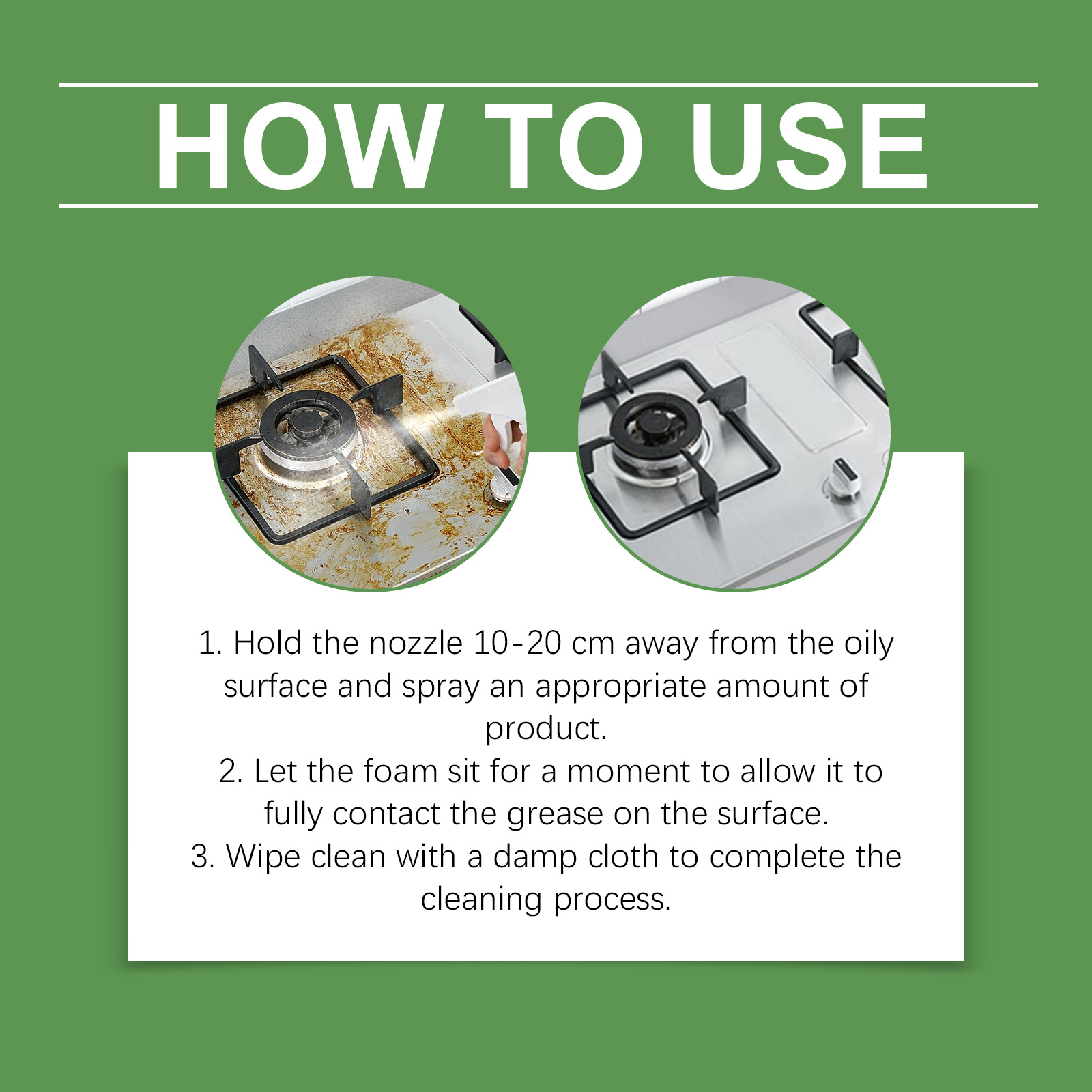 HOW TO USE

1. Hold the nozzle 10-20 cm away from the oily surface and spray an appropriate amount of product.
2. Let the foam sit for a moment to allow it to fully contact the grease on the surface.
3. Wipe clean with a damp cloth to complete the cleaning process.