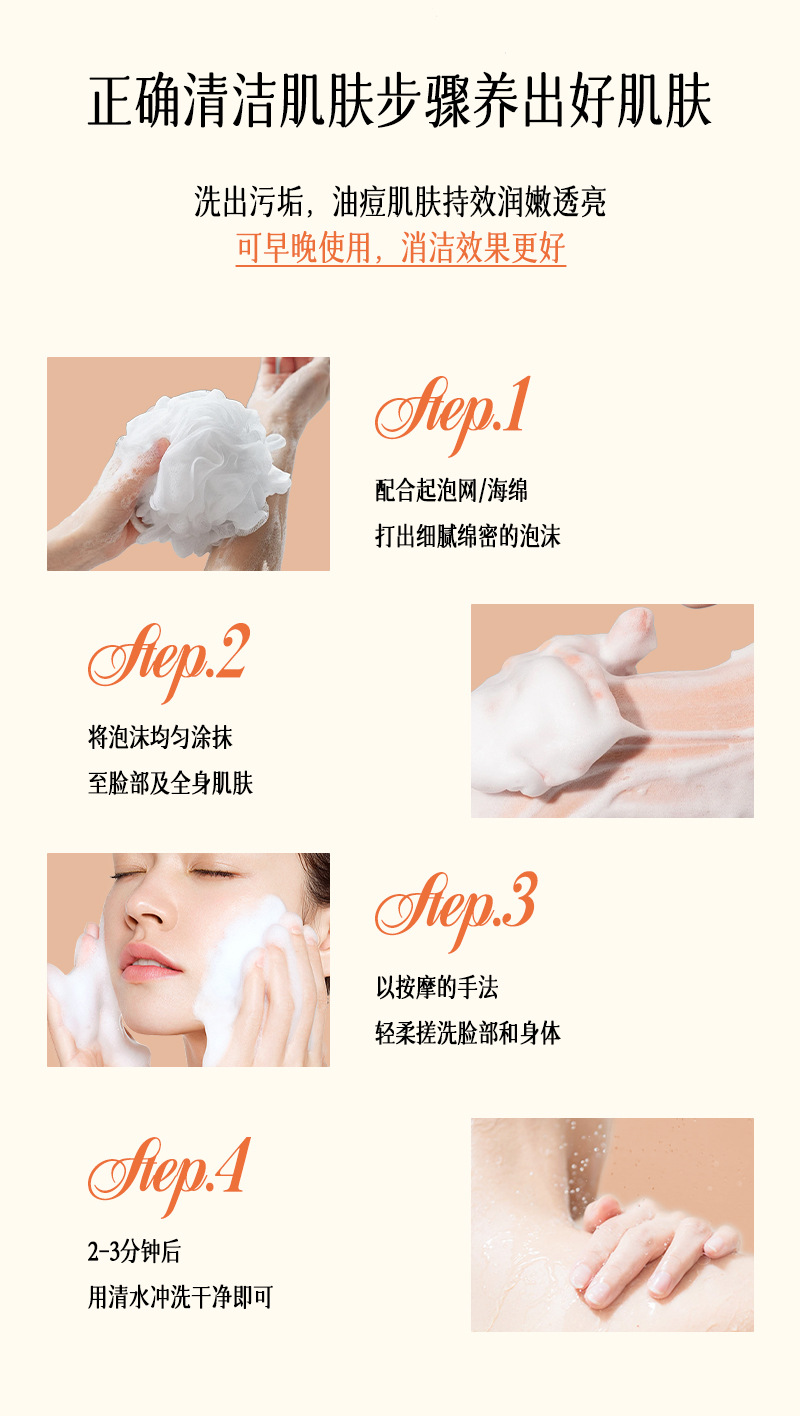 正确清洁肌肤步骤养出好肌肤

洗出污垢，油痘肌肤持效润嫩透亮
可早晚使用，消洁效果更好

Step.1
配合起泡网/海绵
打出细腻绵密的泡沫

Step.2
将泡沫均匀涂抹
至脸部及全身肌肤

Step.3
以按摩的手法
轻柔搓洗脸部和身体

Step.4
2-3分钟后
用清水冲洗干净即可