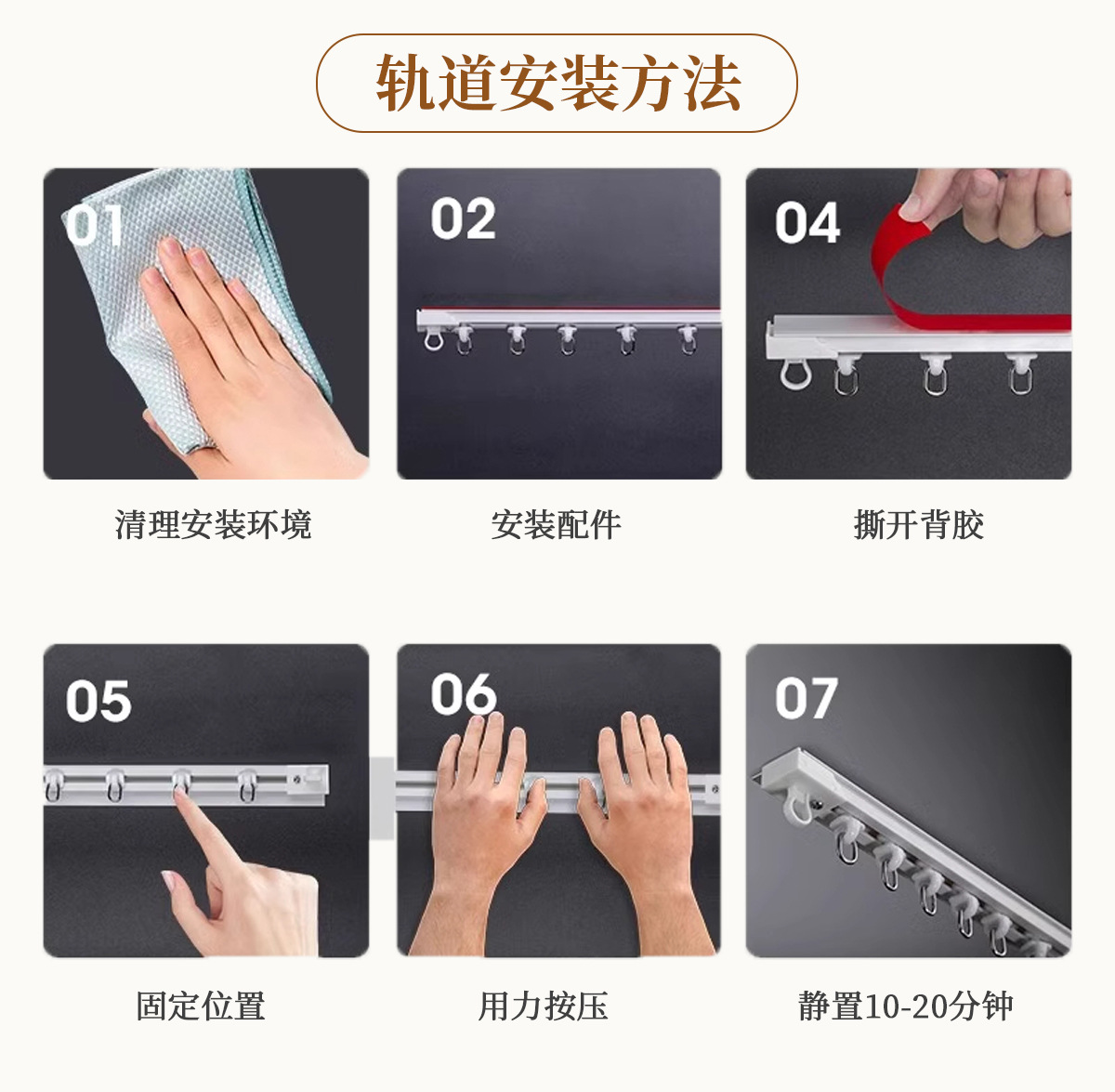 轨道安装方法

01

清理安装环境

02

安装配件

04

撕开背胶

05

固定位置

06

用力按压

07

静置10-20分钟