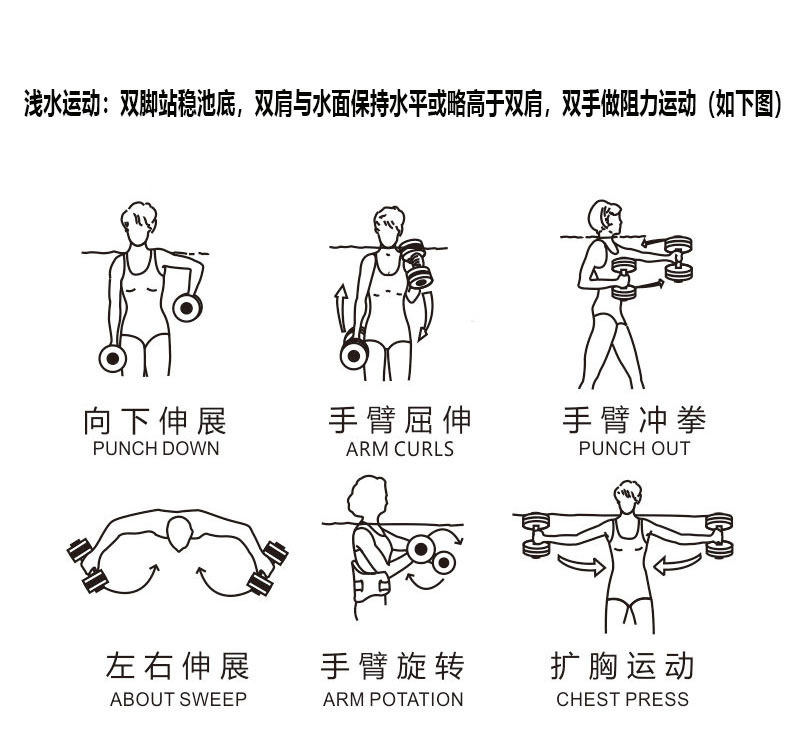 浅水运动：双脚站稳池底，双肩与水面保持水平或略高于双肩，双手做阻力运动（如下图）

向下伸展
PUNCH DOWN

手臂屈伸
ARM CURLS

手臂冲拳
PUNCH OUT

左右伸展
ABOUT SWEEP

手臂旋转
ARM POTATION

扩胸运动
CHEST PRESS