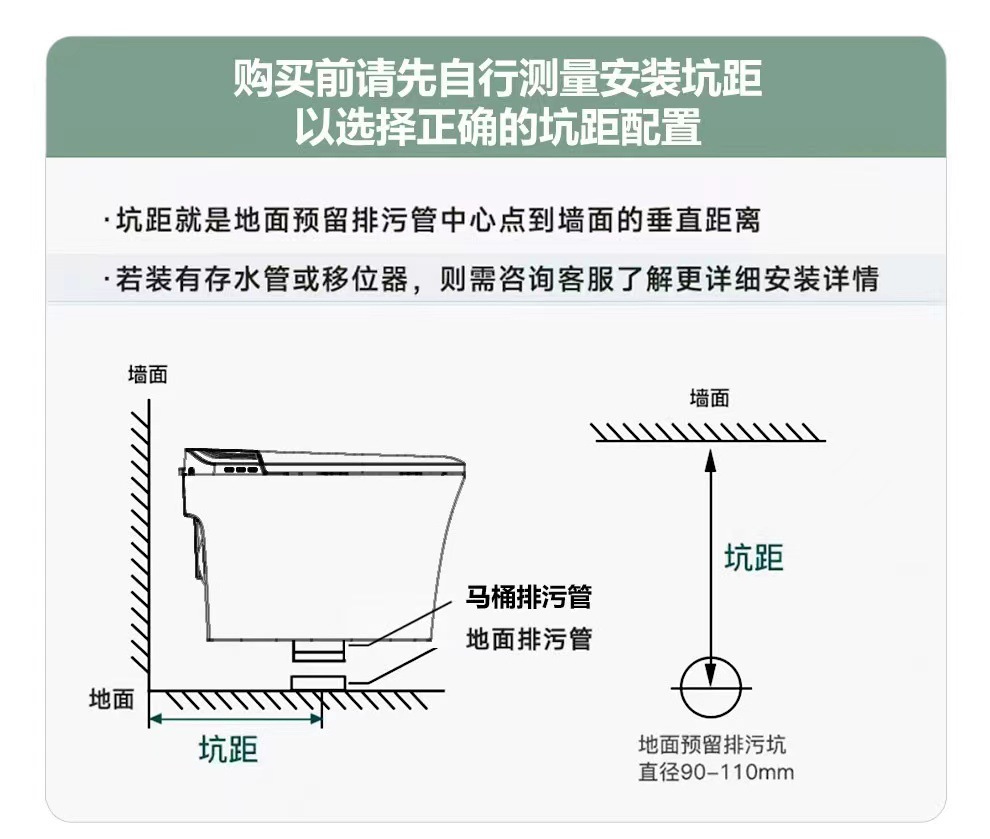 购买前请先自行测量安装坑距
以选择正确的坑距配置

·坑距就是地面预留排污管中心点到墙面的垂直距离

·若装有存水管或移位器，则需咨询客服了解更详细安装详情

墙面

马桶排污管

地面排污管

地面

坑距

墙面

坑距

地面预留排污坑
直径90-110mm