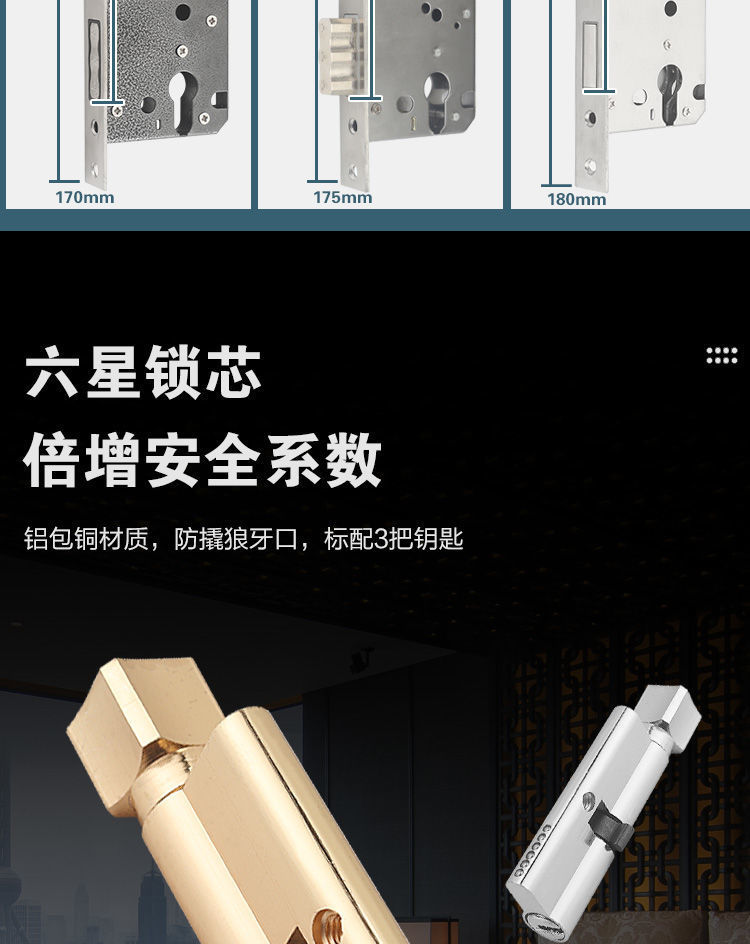 170mm

175mm

180mm

六星锁芯
倍增安全系数

铝包铜材质，防撬狼牙口，标配3把钥匙