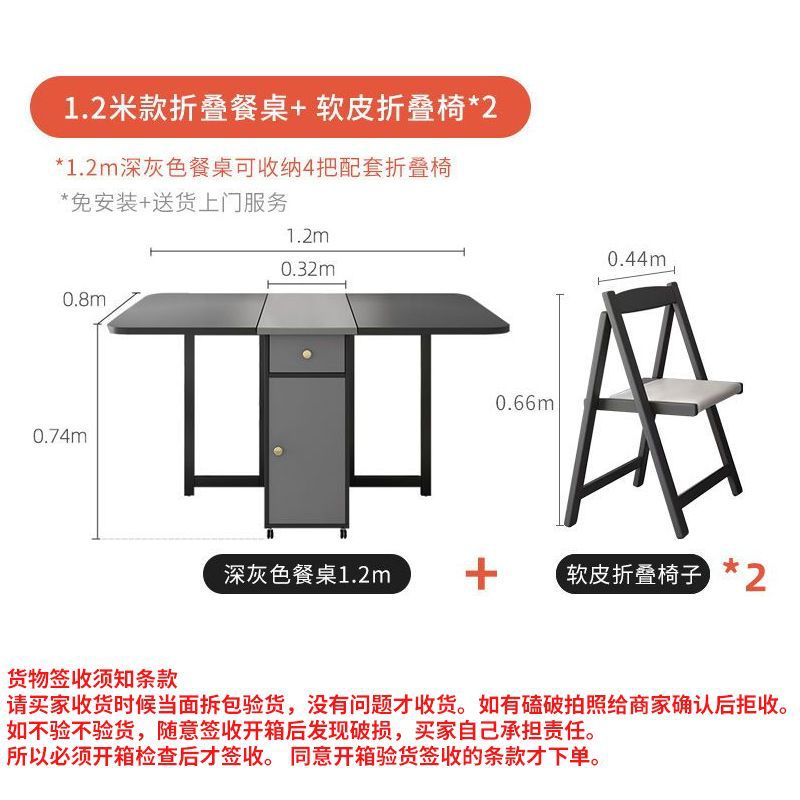 1.2米款折叠餐桌+ 软皮折叠椅*2

*1.2m深灰色餐桌可收纳4把配套折叠椅

*免安装+送货上门服务

1.2m

0.32m

0.8m

0.74m

0.44m

0.66m

深灰色餐桌1.2m

+

软皮折叠椅子

*2

货物签收须知条款
请买家收货时候当面拆包验货，没有问题才收货。如有磕破拍照给商家确认后拒收。
如不验不验货，随意签收开箱后发现破损，买家自己承担责任。
所以必须开箱检查后才签收。 同意开箱验货签收的条款才下单。