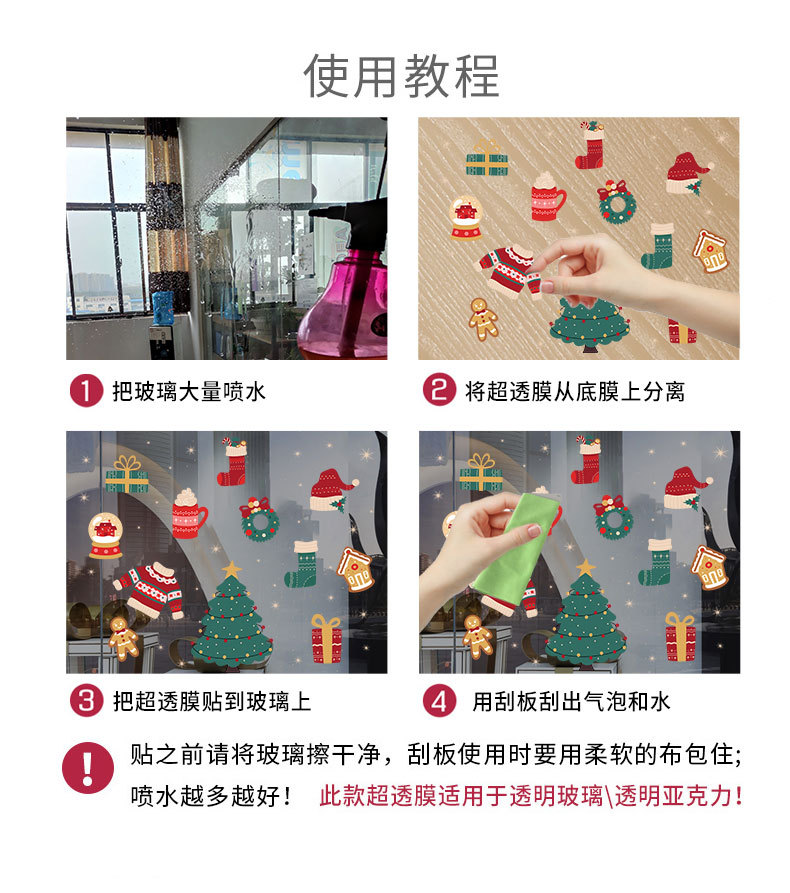 使用教程

1 把玻璃大量喷水

2 将超透膜从底膜上分离

3 把超透膜贴到玻璃上

4 用刮板刮出气泡和水

! 贴之前请将玻璃擦干净，刮板使用时要用柔软的布包住; 喷水越多越好！ 此款超透膜适用于透明玻璃\透明亚克力！