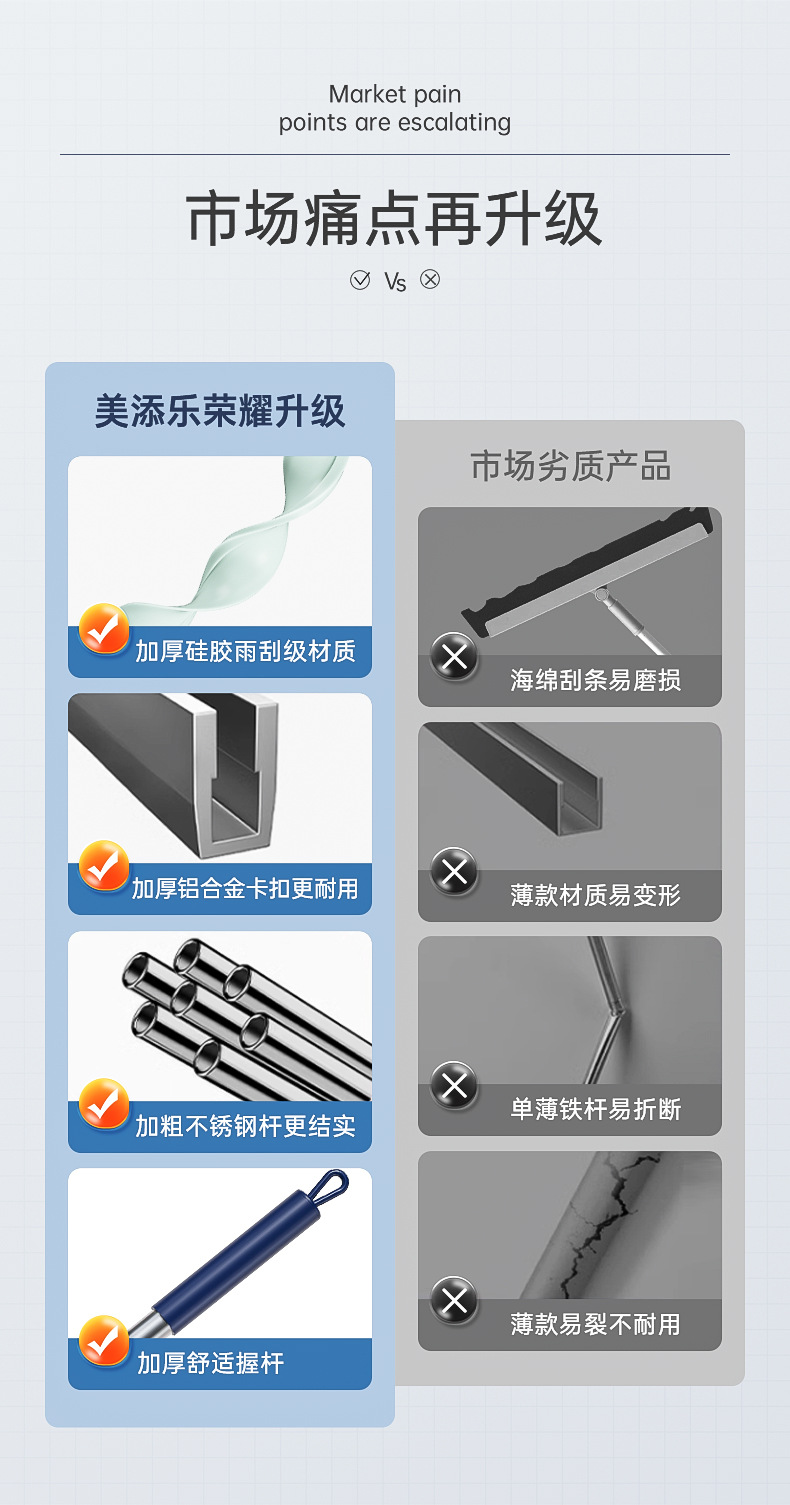 Market pain
points are escalating

市场痛点再升级

Vs

美添乐荣耀升级

加厚硅胶雨刮级材质

加厚铝合金卡扣更耐用

加粗不锈钢杆更结实

加厚舒适握杆

市场劣质产品

海绵刮条易磨损

薄款材质易变形

单薄铁杆易折断

薄款易裂不耐用