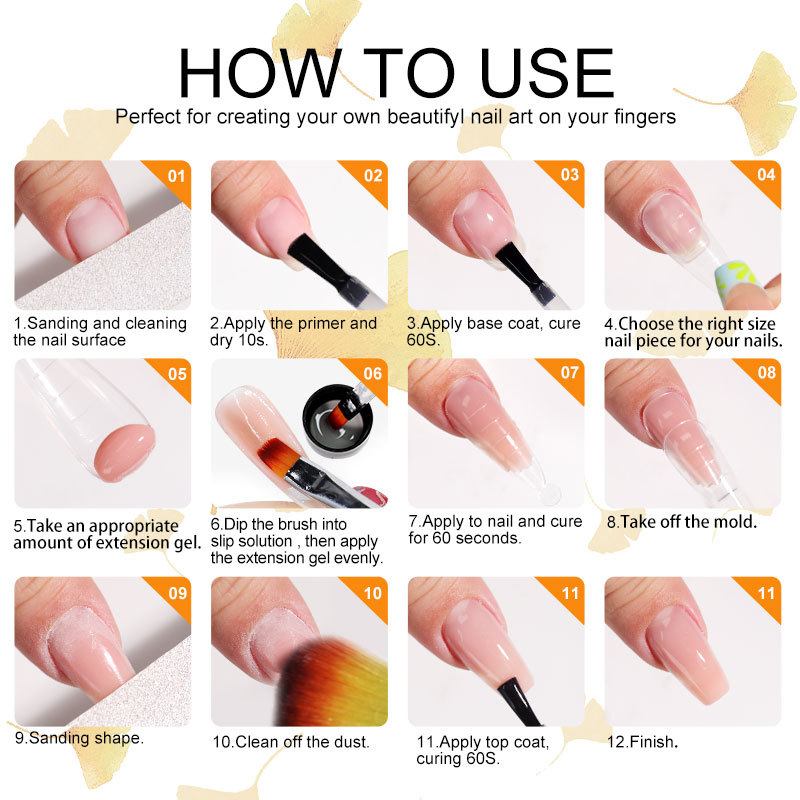 HOW TO USE

Perfect for creating your own beautifyl nail art on your fingers

01

1.Sanding and cleaning the nail surface

02

2.Apply the primer and dry 10s.

03

3.Apply base coat, cure 60S.

04

4.Choose the right size nail piece for your nails.

05

5.Take an appropriate amount of extension gel.

06

6.Dip the brush into slip solution , then apply the extension gel evenly.

07

7.Apply to nail and cure for 60 seconds.

08

8.Take off the mold.

09

9.Sanding shape.

10

10.Clean off the dust.

11

11.Apply top coat, curing 60S.

11

12.Finish.