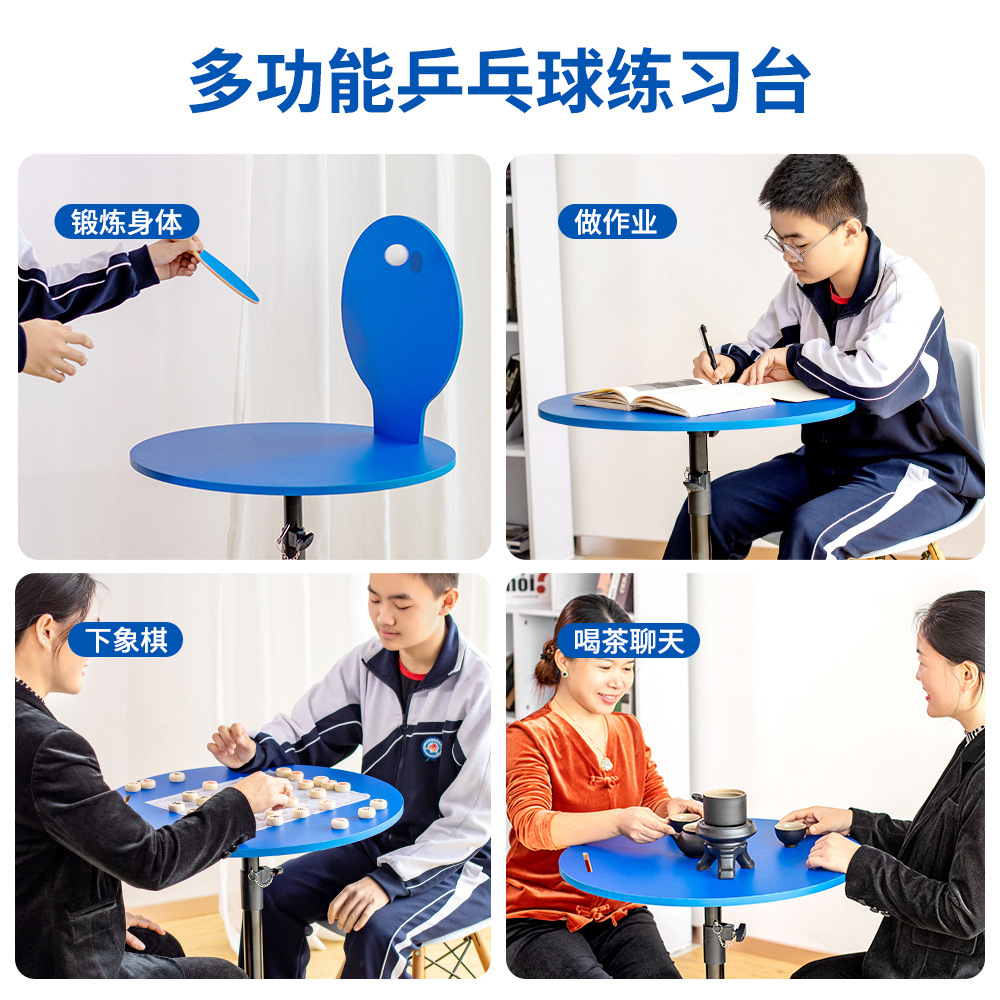 多功能乒乓球练习台

锻炼身体

做作业

下象棋

喝茶聊天