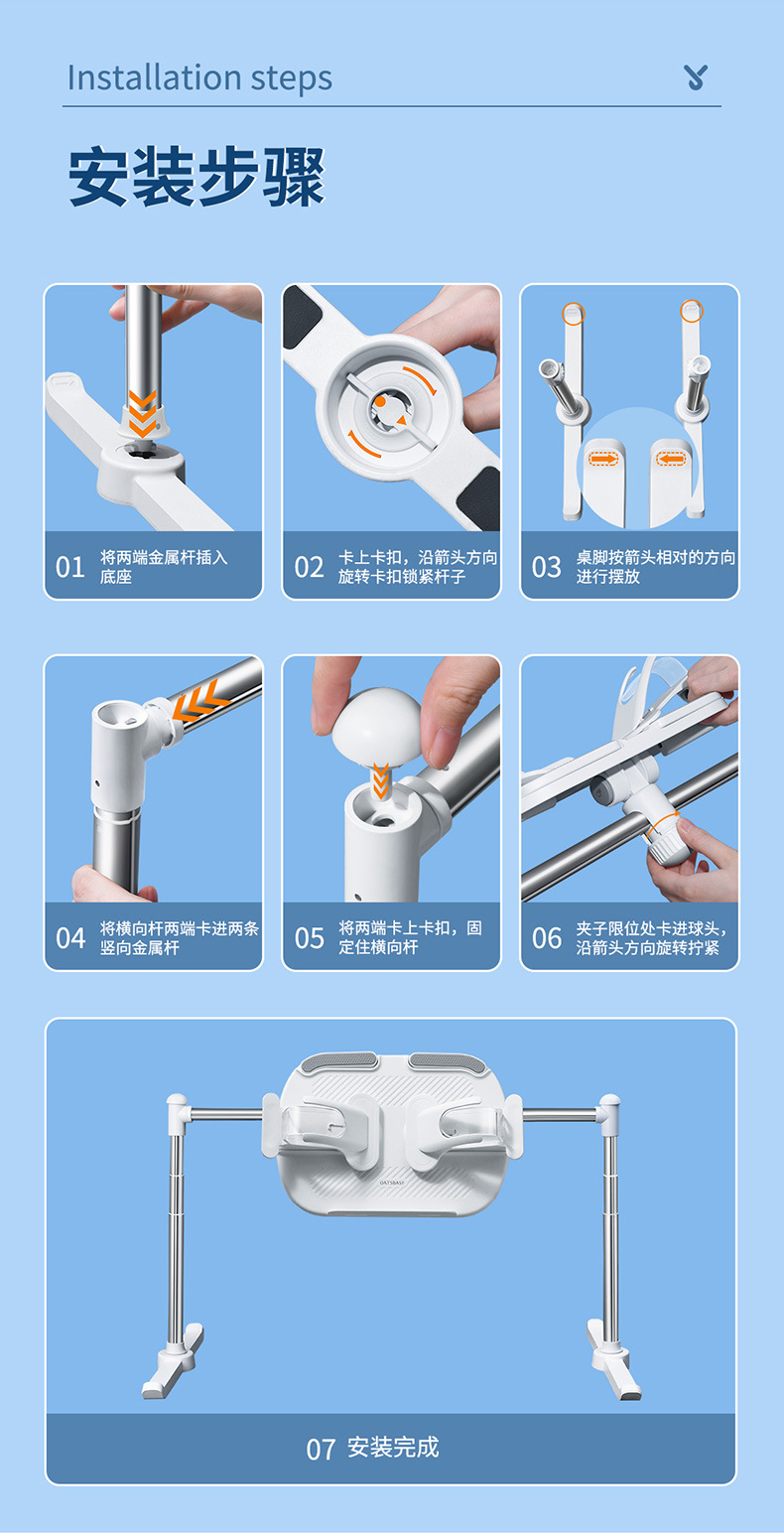 Installation steps

安装步骤

01 将两端金属杆插入底座

02 卡上卡扣，沿箭头方向旋转卡扣锁紧杆子

03 桌脚按箭头相对的方向进行摆放

04 将横向杆两端卡进两条竖向金属杆

05 将两端卡上卡扣，固定住横向杆

06 夹子限位处卡进球头，沿箭头方向旋转拧紧

OATSBASF

07 安装完成