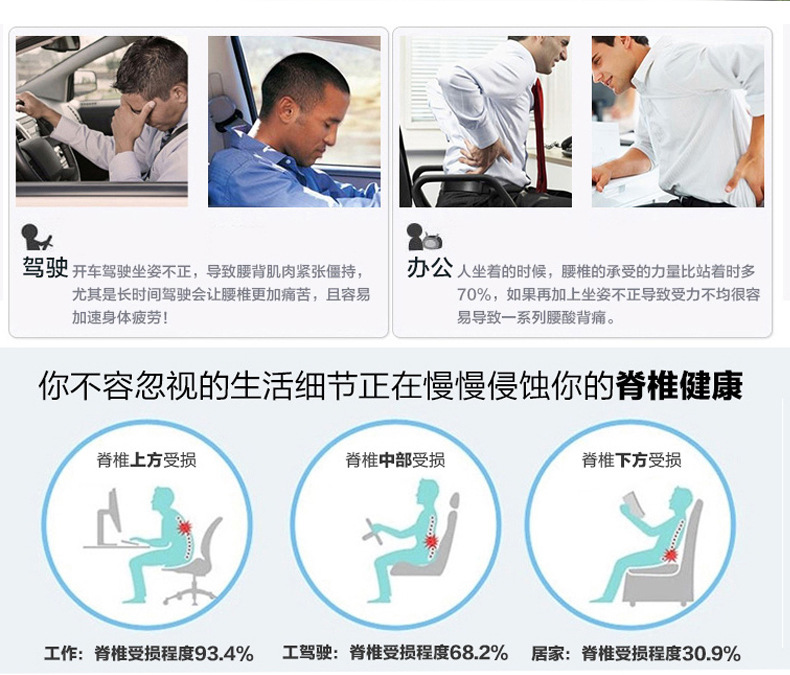 驾驶 开车驾驶坐姿不正，导致腰背肌肉紧张僵持，尤其是长时间驾驶会让腰椎更加痛苦，且容易加速身体疲劳！

办公 人坐着的时候，腰椎的承受的力量比站着时多70%，如果再加上坐姿不正导致受力不均很容易导致一系列腰酸背痛。

你不容忽视的生活细节正在慢慢侵蚀你的脊椎健康

脊椎上方受损

脊椎中部受损

脊椎下方受损

工作：脊椎受损程度93.4%

工驾驶：脊椎受损程度68.2%

居家：脊椎受损程度30.9%