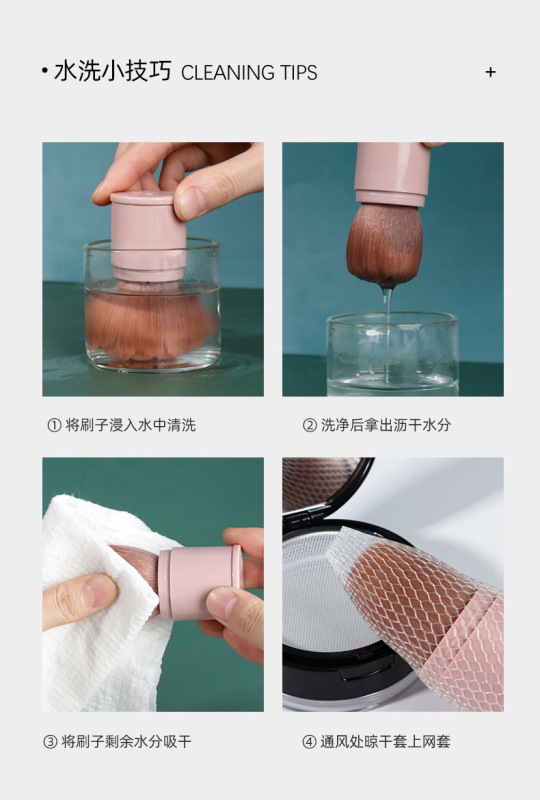 • 水洗小技巧 CLEANING TIPS +

① 将刷子浸入水中清洗

② 洗净后拿出沥干水分

③ 将刷子剩余水分吸干

④ 通风处晾干套上网套