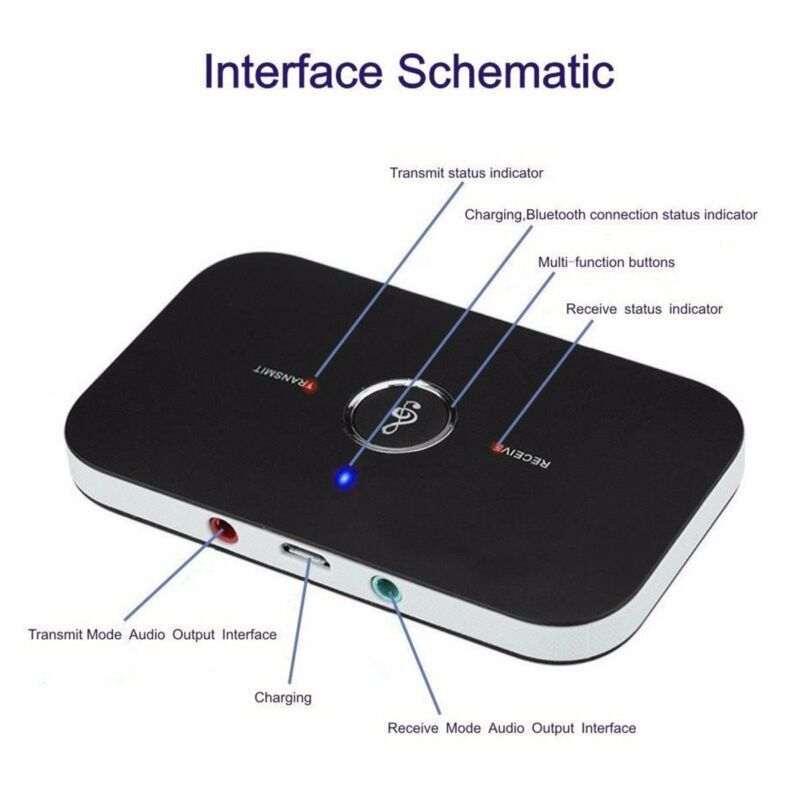 Interface Schematic

Transmit status indicator

Charging,Bluetooth connection status indicator

Multi-function buttons

Receive status indicator

TRANSMIT

RECEIVE

Transmit Mode Audio Output Interface

Charging

Receive Mode Audio Output Interface