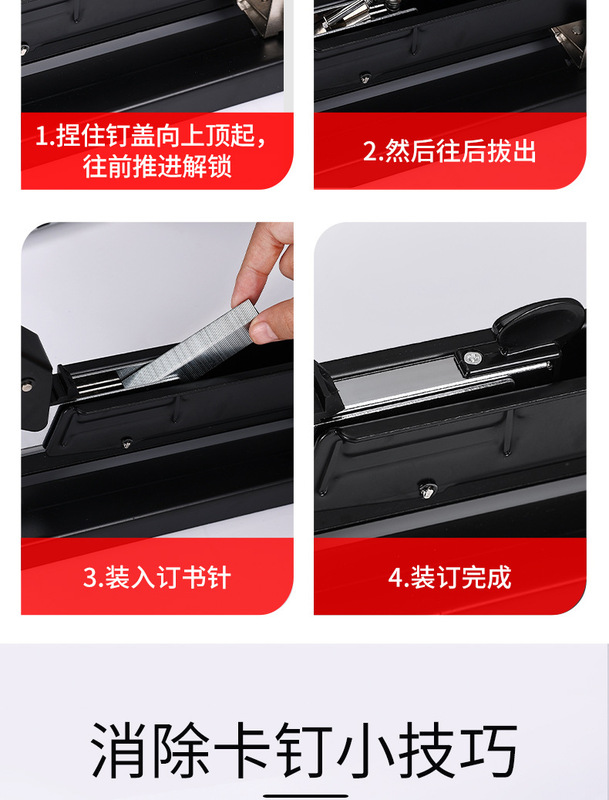 1.捏住钉盖向上顶起，往前推进解锁

2.然后往后拔出

3.装入订书针

4.装订完成

消除卡钉小技巧