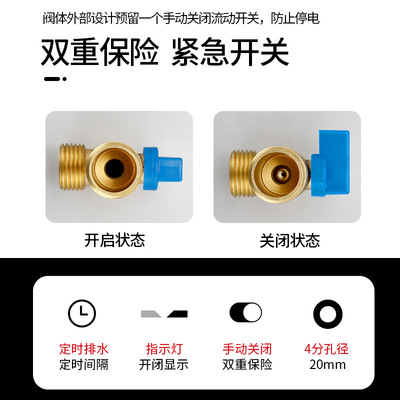 阀体外部设计预留一个手动关闭流动开关，防止停电

双重保险 紧急开关

开启状态

关闭状态

定时排水
定时间隔

指示灯
开闭显示

手动关闭
双重保险

4分孔径
20mm