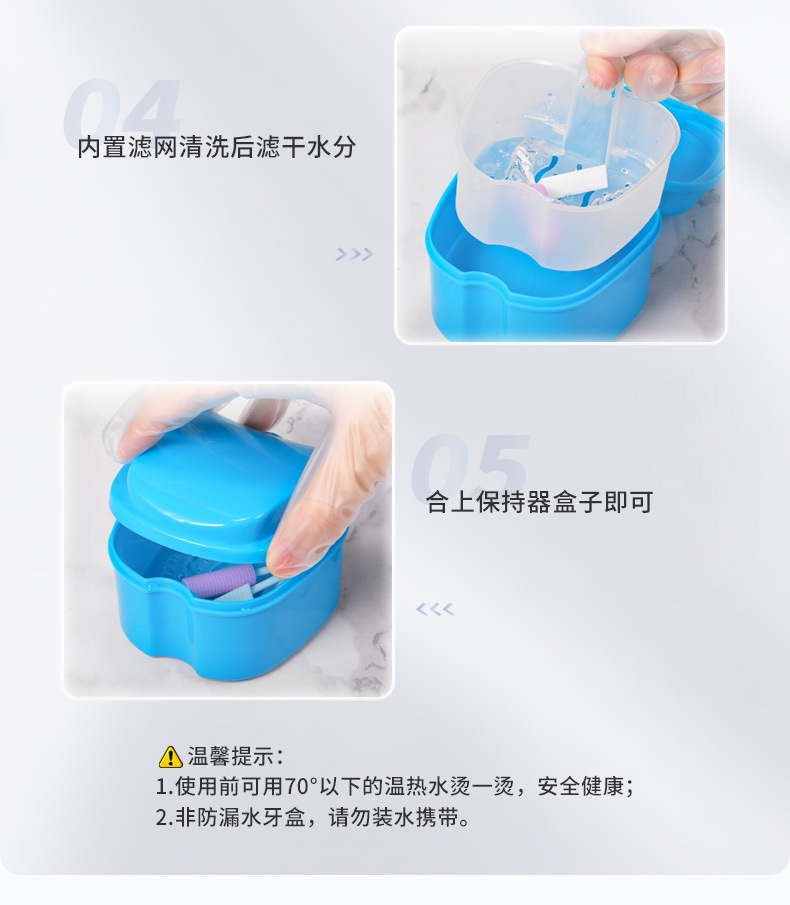 04
内置滤网清洗后滤干水分

>>>

05
合上保持器盒子即可

<<<

温馨提示：
1.使用前可用70°以下的温热水烫一烫，安全健康；
2.非防漏水牙盒，请勿装水携带。