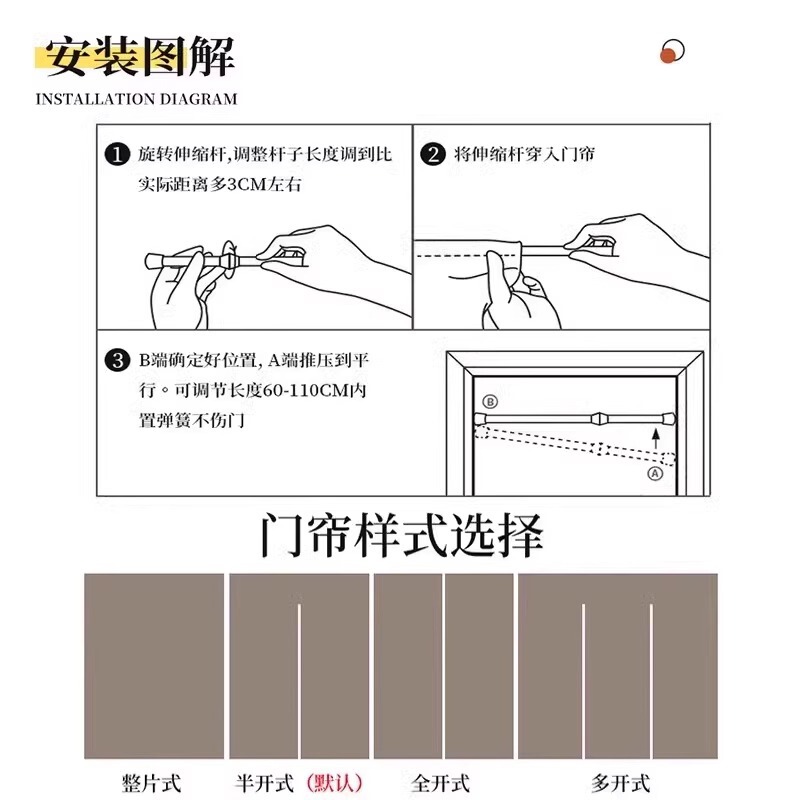 安装图解
INSTALLATION DIAGRAM

1 旋转伸缩杆,调整杆子长度调到比实际距离多3CM左右

2 将伸缩杆穿入门帘

3 B端确定好位置, A端推压到平行。可调节长度60-110CM内置弹簧不伤门

B

A

门帘样式选择

整片式　半开式（默认）　全开式　多开式