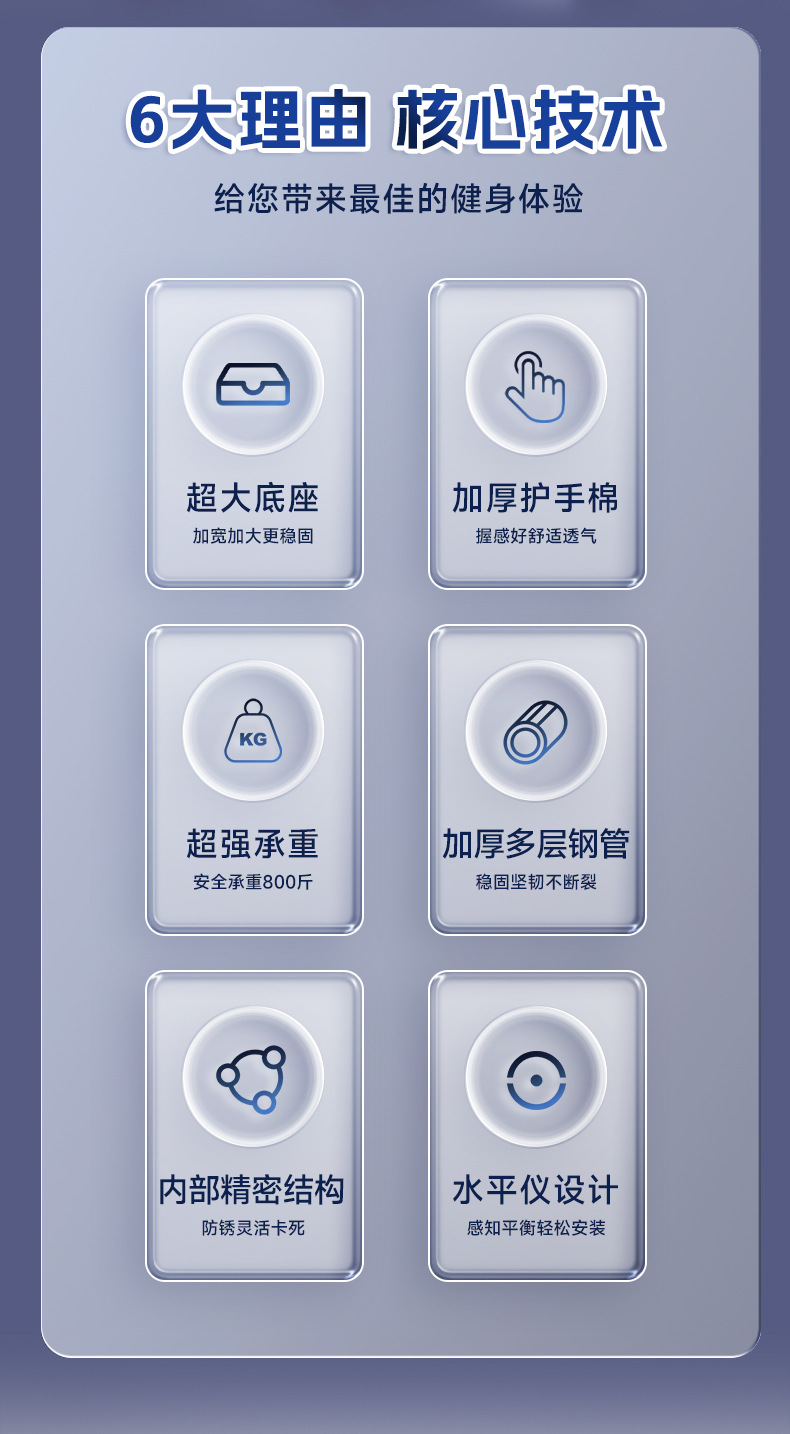 6大理由 核心技术

给您带来最佳的健身体验

超大底座
加宽加大更稳固

加厚护手棉
握感好舒适透气

KG

超强承重
安全承重800斤

加厚多层钢管
稳固坚韧不断裂

内部精密结构
防锈灵活卡死

水平仪设计
感知平衡轻松安装