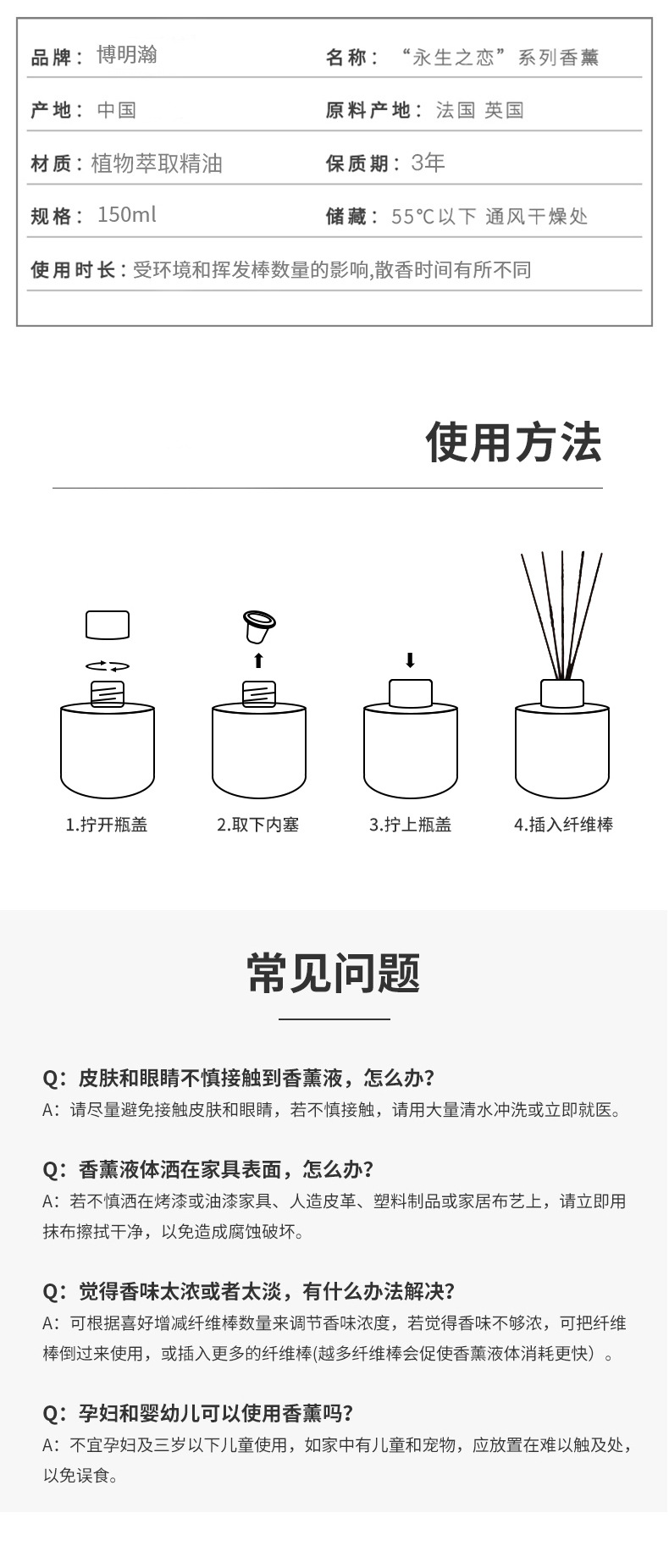 品牌：博明瀚

名称：“永生之恋”系列香薰

产地：中国

原料产地：法国 英国

材质：植物萃取精油

保质期：3年

规格：150ml

储藏：55℃以下 通风干燥处

使用时长：受环境和挥发棒数量的影响，散香时间有所不同

使用方法

1.拧开瓶盖

2.取下内塞

3.拧上瓶盖

4.插入纤维棒

常见问题

Q：皮肤和眼睛不慎接触到香薰液，怎么办？
A：请尽量避免接触皮肤和眼睛，若不慎接触，请用大量清水冲洗或立即就医。

Q：香薰液体洒在家具表面，怎么办？
A：若不慎洒在烤漆或油漆家具、人造皮革、塑料制品或家居布艺上，请立即用抹布擦拭干净，以免造成腐蚀破坏。

Q：觉得香味太浓或者太淡，有什么办法解决？
A：可根据喜好增减纤维棒数量来调节香味浓度，若觉得香味不够浓，可把纤维棒倒过来使用，或插入更多的纤维棒(越多纤维棒会促使香薰液体消耗更快）。

Q：孕妇和婴幼儿可以使用香薰吗？
A：不宜孕妇及三岁以下儿童使用，如家中有儿童和宠物，应放置在难以触及处，以免误食。