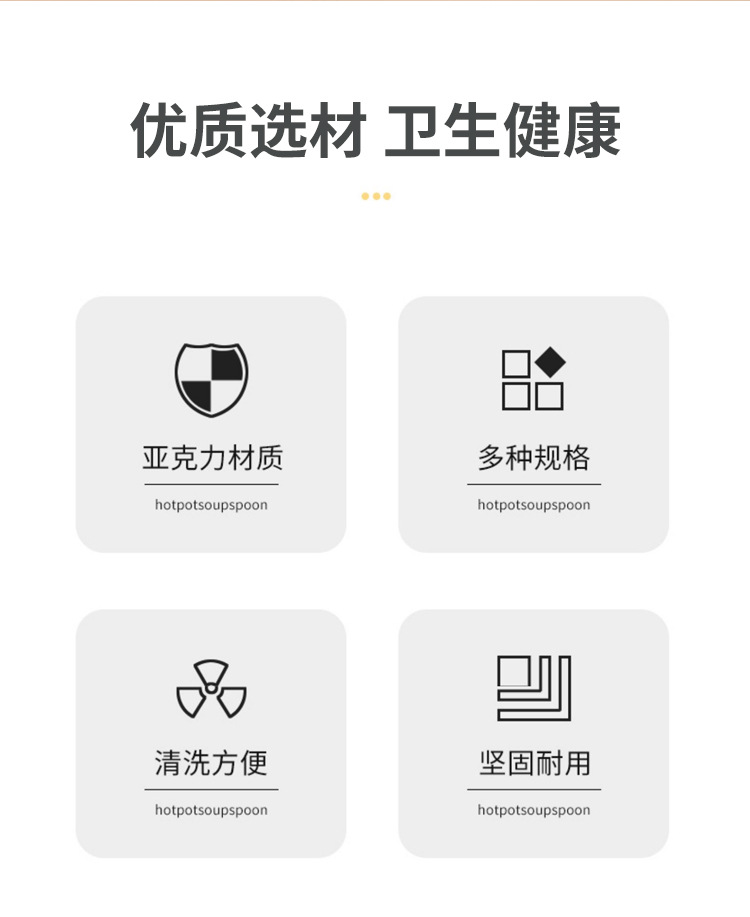 优质选材 卫生健康

亚克力材质

hotpotsoupspoon

多种规格

hotpotsoupspoon

清洗方便

hotpotsoupspoon

坚固耐用

hotpotsoupspoon