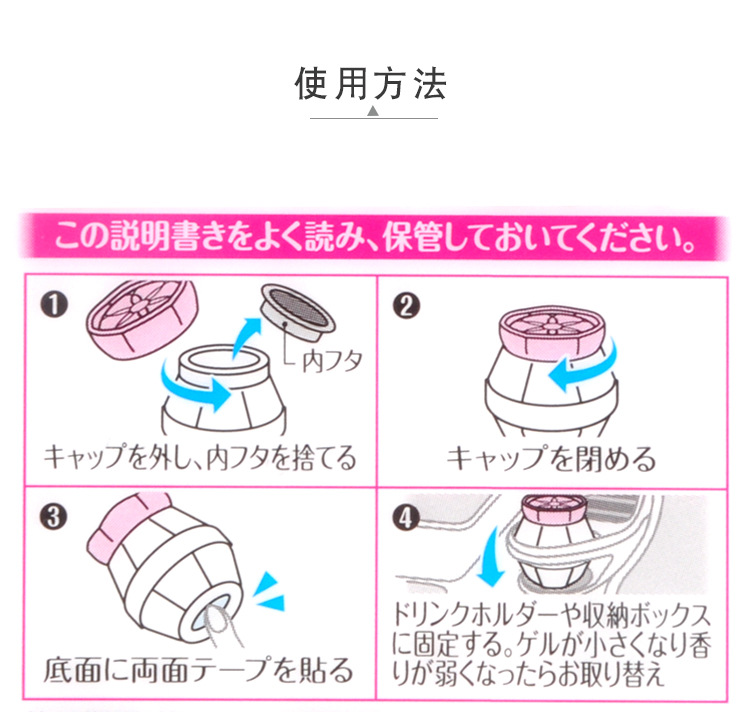 使用方法

この説明書きをよく読み、保管しておいてください。

❶ 内フタ

キャップを外し、内フタを捨てる

❷

キャップを閉める

❸

底面に両面テープを貼る

❹

ドリンクホルダーや収納ボックスに固定する。ゲルが小さくなり香りが弱くなったらお取り替え