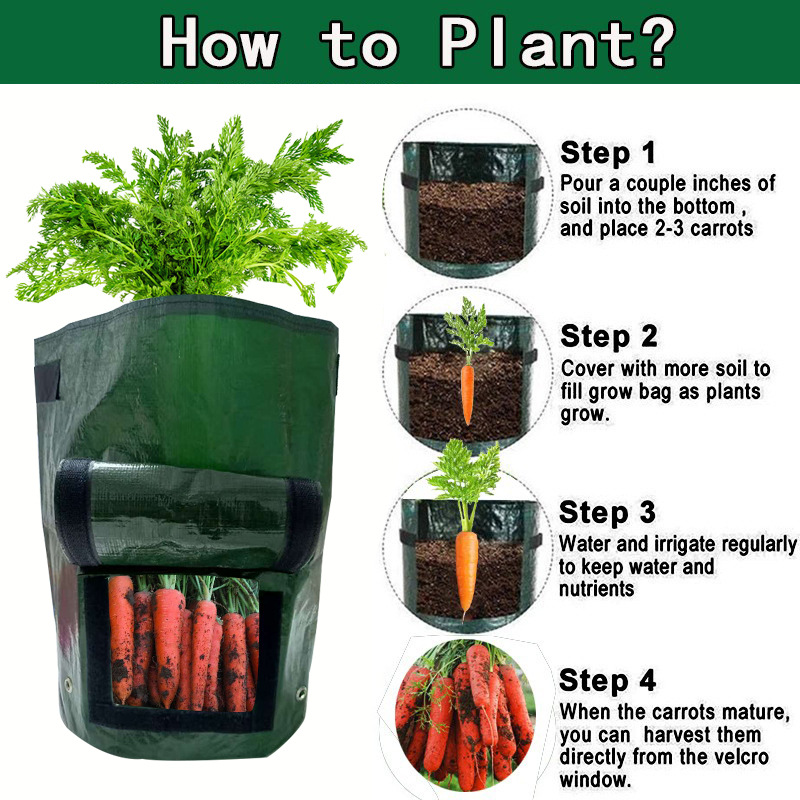 How to Plant?

Step 1
Pour a couple inches of soil into the bottom , and place 2-3 carrots

Step 2
Cover with more soil to fill grow bag as plants grow.

Step 3
Water and irrigate regularly to keep water and nutrients

Step 4
When the carrots mature, you can harvest them directly from the velcro window.