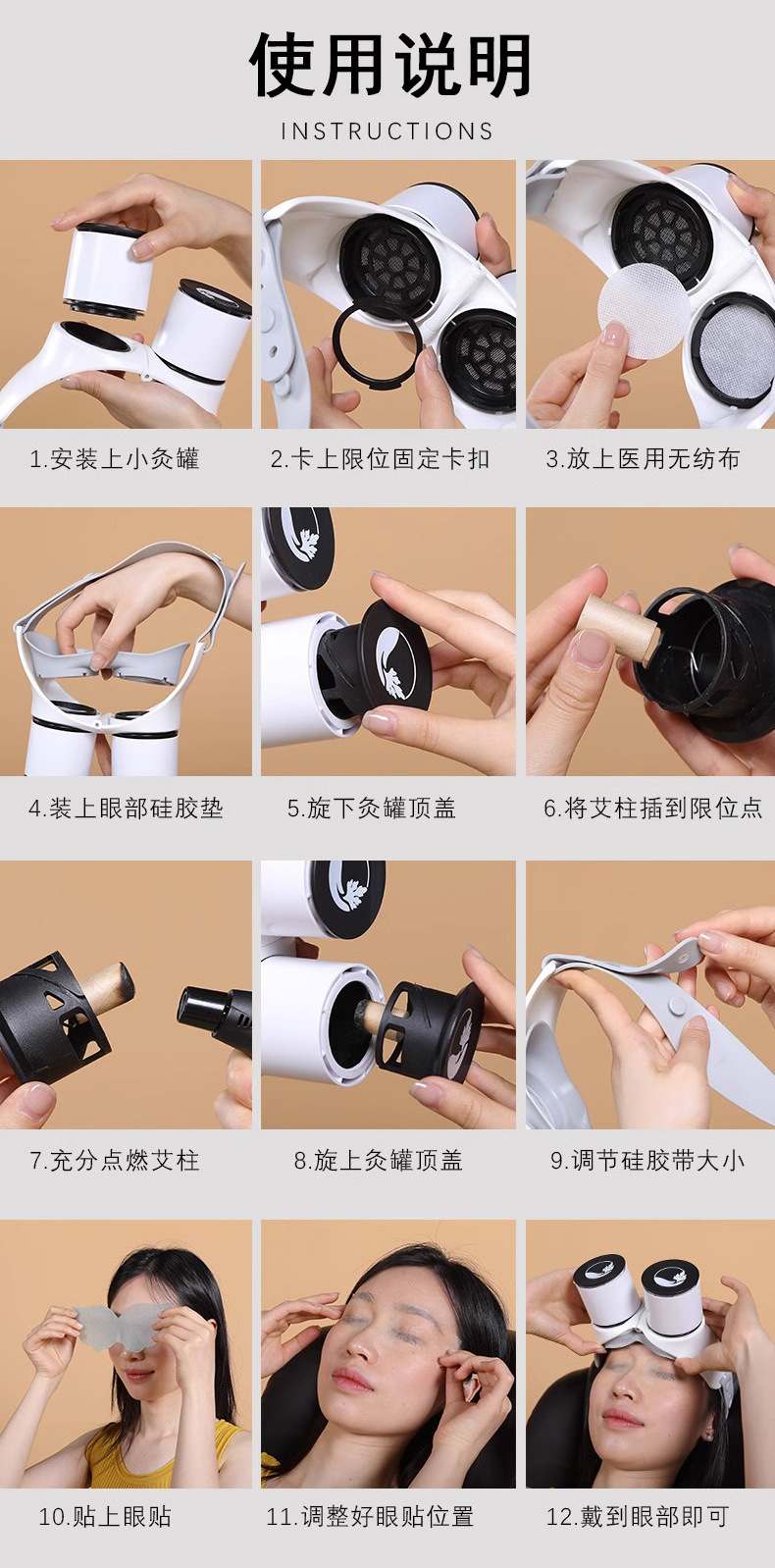 使用说明
INSTRUCTIONS

1.安装上小灸罐

2.卡上限位固定卡扣

3.放上医用无纺布

4.装上眼部硅胶垫

5.旋下灸罐顶盖

6.将艾柱插到限位点

7.充分点燃艾柱

8.旋上灸罐顶盖

9.调节硅胶带大小

10.贴上眼贴

11.调整好眼贴位置

12.戴到眼部即可