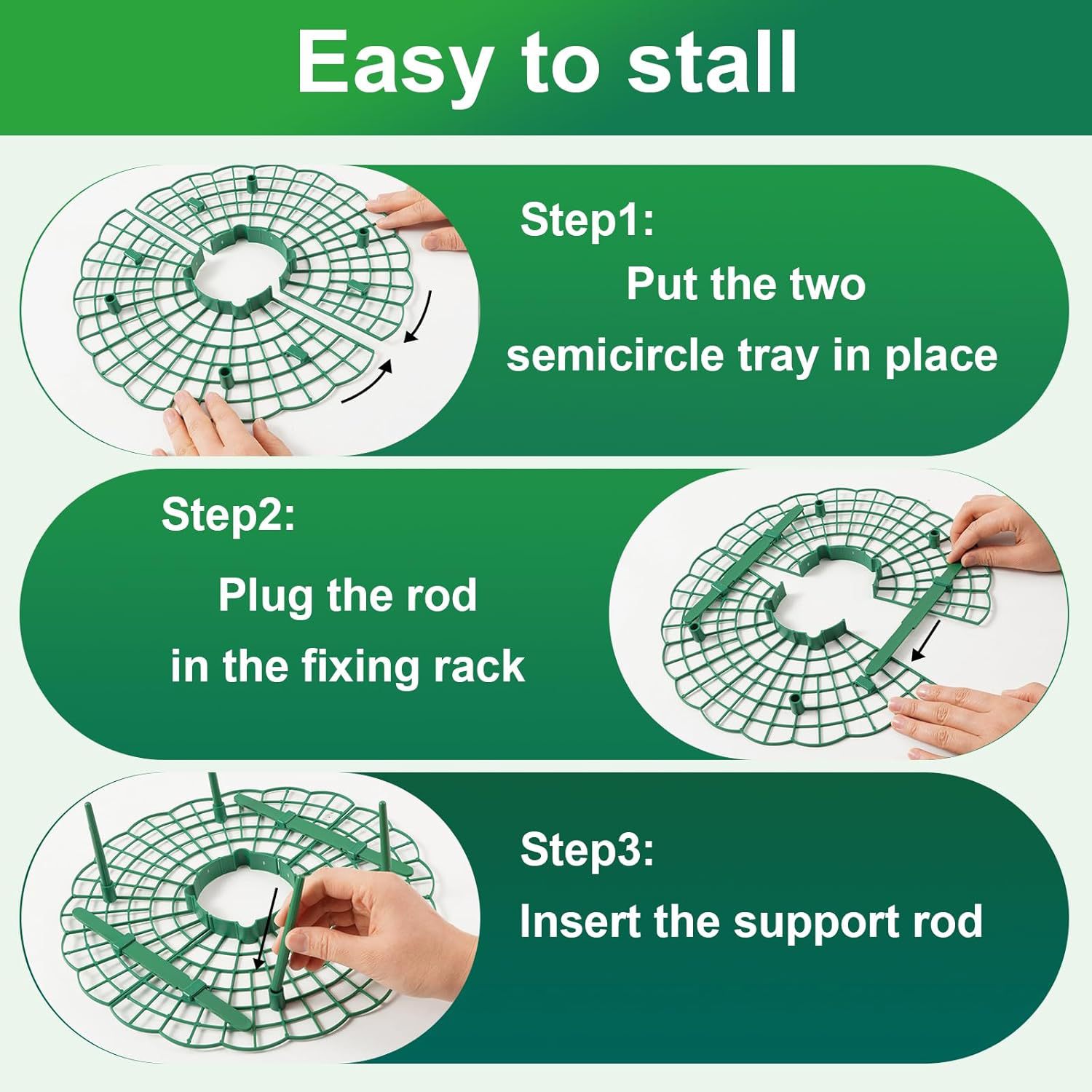 Easy to stall

Step1:
Put the two semicircle tray in place

Step2:
Plug the rod in the fixing rack

Step3:
Insert the support rod