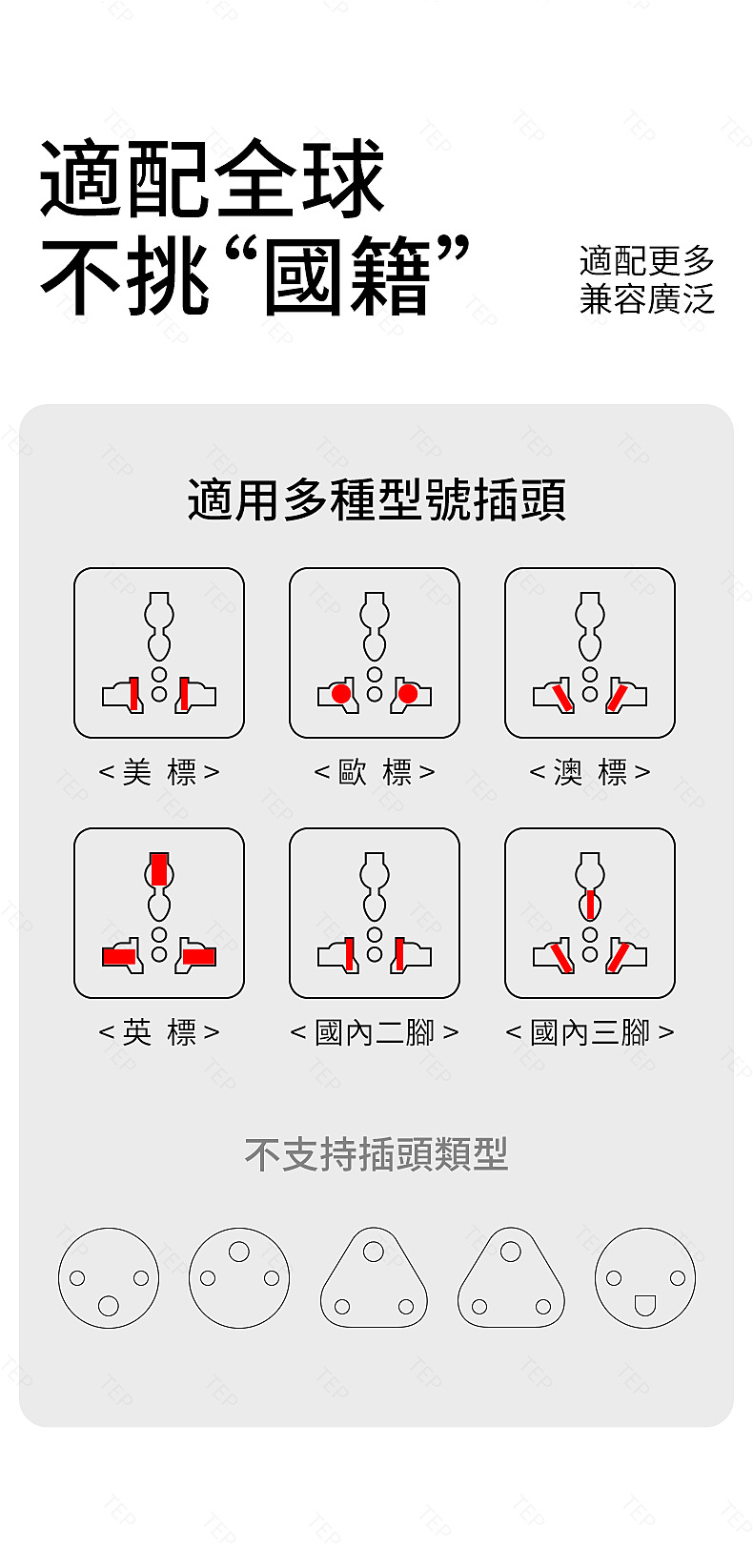 適配全球
不挑“國籍”

適配更多
兼容廣泛

適用多種型號插頭

＜美 標＞

＜歐 標＞

＜澳 標＞

＜英 標＞

＜國內二腳＞

＜國內三腳＞

不支持插頭類型