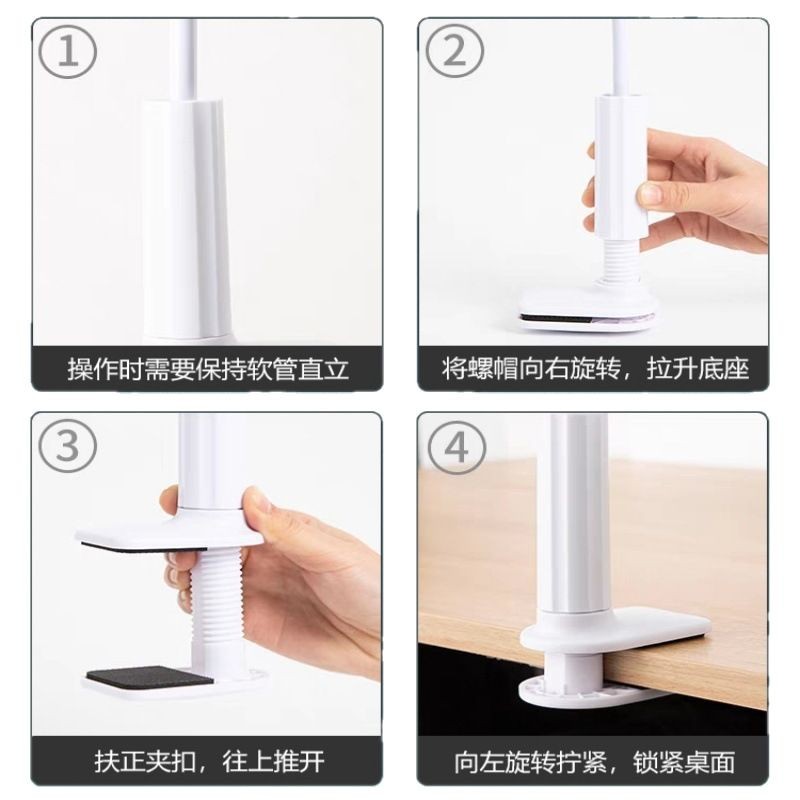 ①
操作时需要保持软管直立

②
将螺帽向右旋转，拉升底座

③
扶正夹扣，往上推开

④
向左旋转拧紧，锁紧桌面