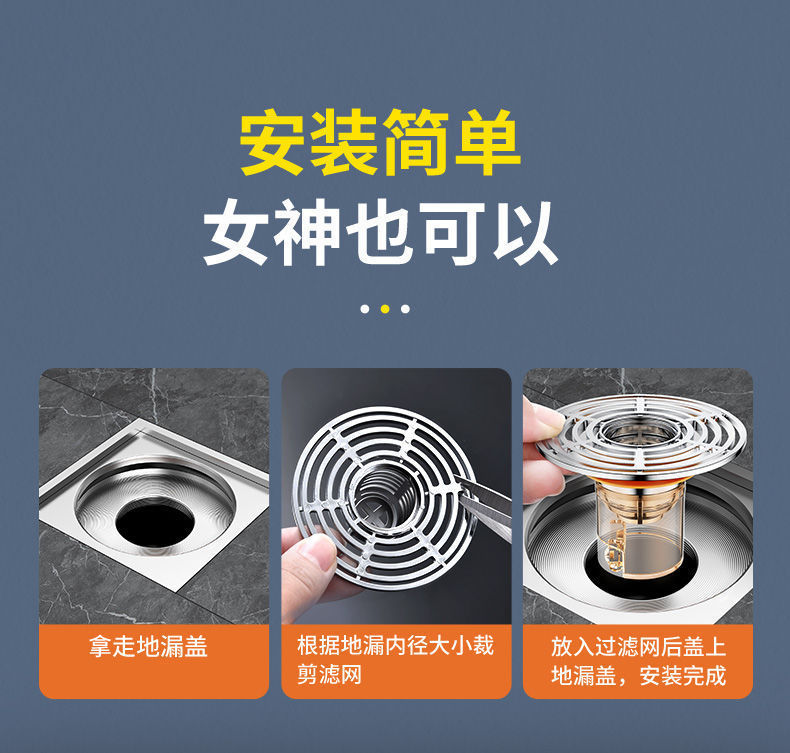 安装简单
女神也可以

拿走地漏盖

根据地漏内径大小裁剪滤网

放入过滤网后盖上地漏盖，安装完成