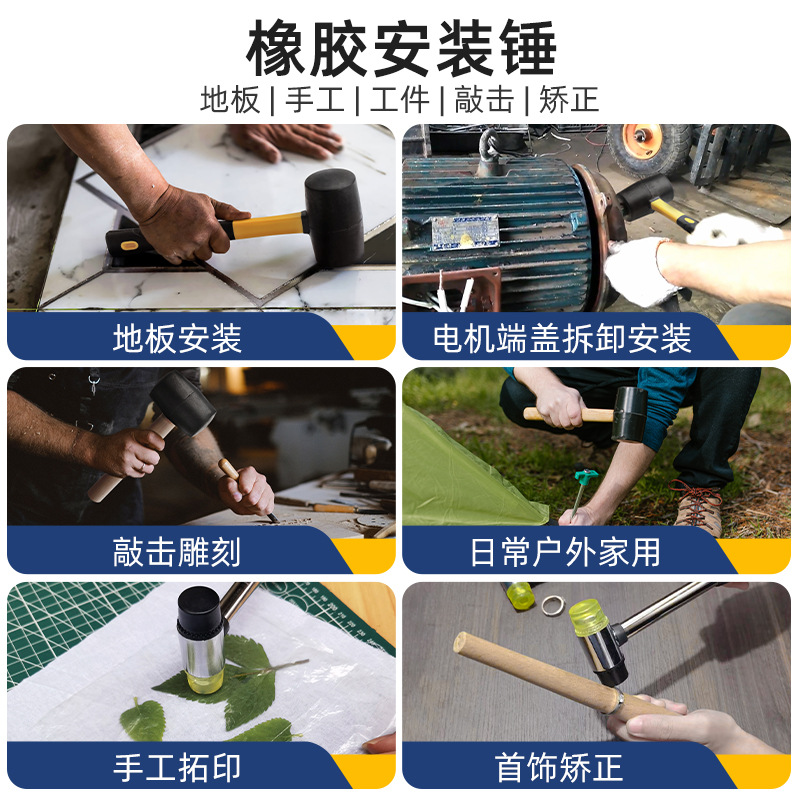 橡胶安装锤
地板 | 手工 | 工件 | 敲击 | 矫正

地板安装

电机端盖拆卸安装

敲击雕刻

日常户外家用

手工拓印

首饰矫正