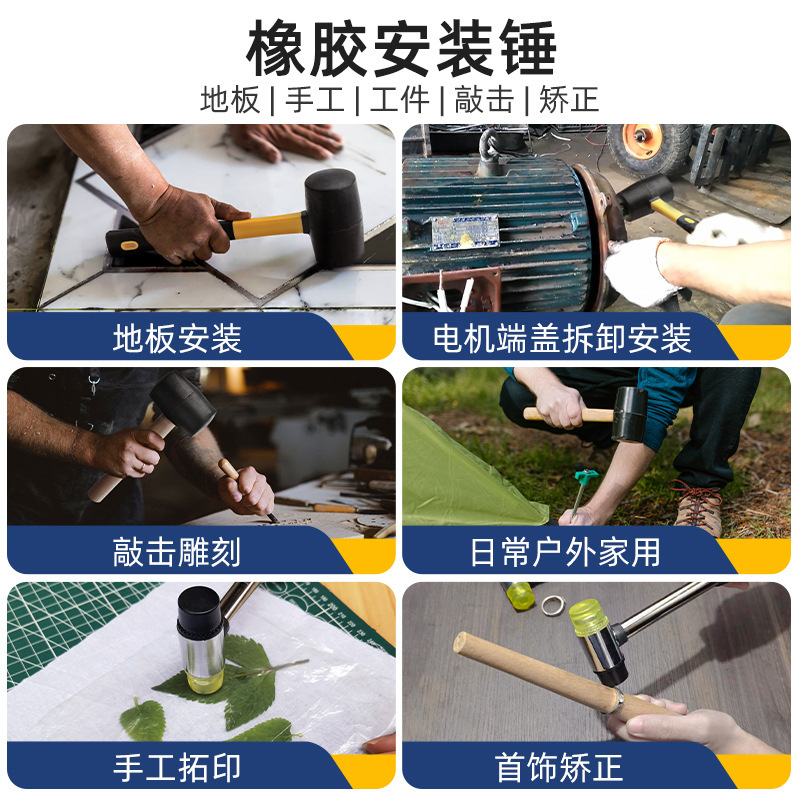 橡胶安装锤
地板 | 手工 | 工件 | 敲击 | 矫正

地板安装

电机端盖拆卸安装

敲击雕刻

日常户外家用

手工拓印

首饰矫正