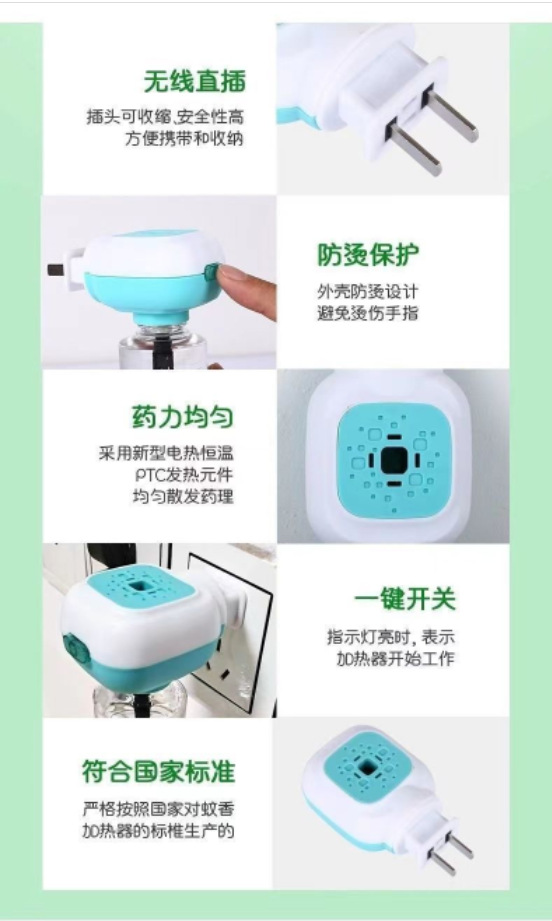 无线直插

插头可收缩,安全性高
方便携带和收纳

防烫保护

外壳防烫设计
避免烫伤手指

药力均匀

采用新型电热恒温
PTC发热元件
均匀散发药理

一键开关

指示灯亮时，表示
加热器开始工作

符合国家标准

严格按照国家对蚊香
加热器的标椎生产的