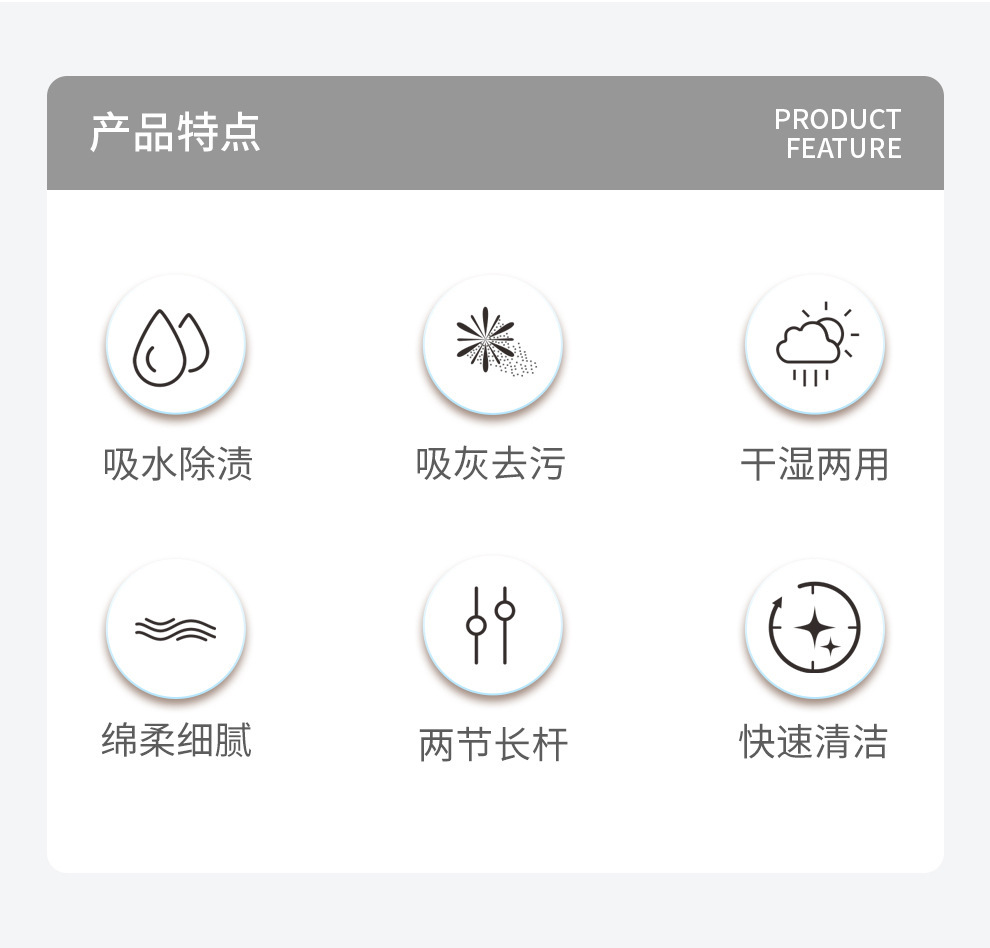 产品特点

PRODUCT
FEATURE

吸水除渍

吸灰去污

干湿两用

绵柔细腻

两节长杆

快速清洁