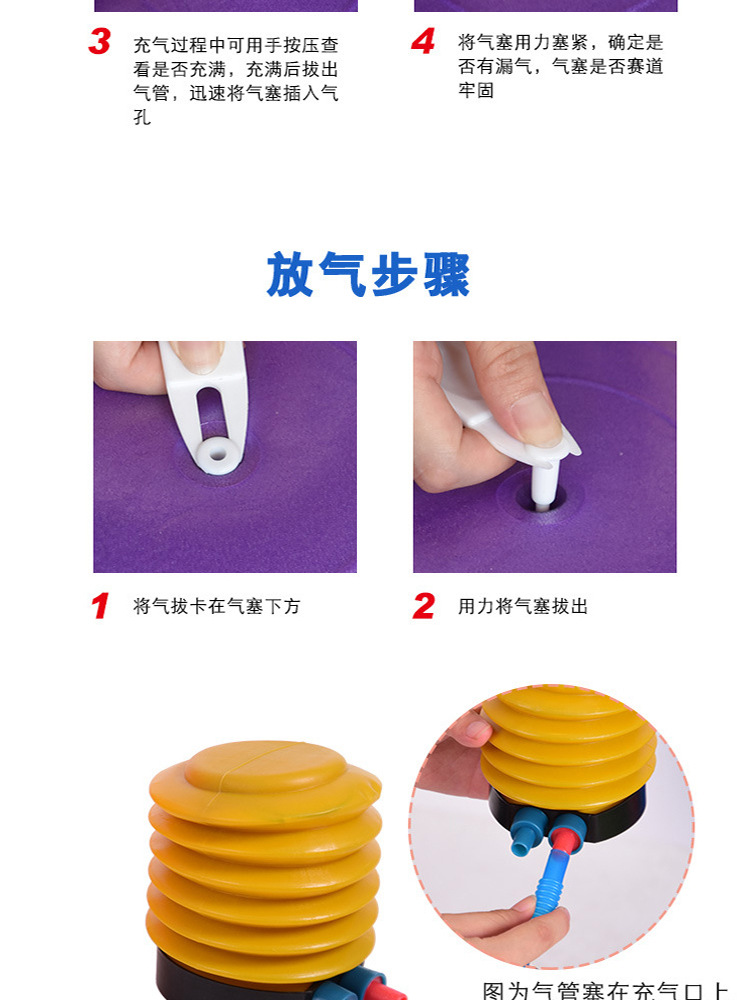 3 充气过程中可用手按压查看是否充满，充满后拔出气管，迅速将气塞插入气孔

4 将气塞用力塞紧，确定是否有漏气，气塞是否赛道牢固

放气步骤

1 将气拔卡在气塞下方

2 用力将气塞拔出

图为气管塞在充气口上