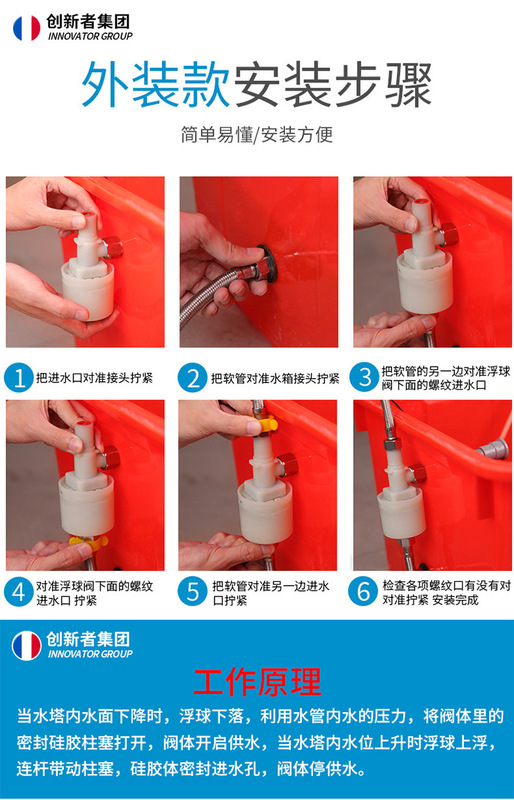 创新者集团
INNOVATOR GROUP

外装款安装步骤

简单易懂/安装方便

1 把进水口对准接头拧紧

2 把软管对准水箱接头拧紧

3 把软管的另一边对准浮球阀下面的螺纹进水口

4 对准浮球阀下面的螺纹进水口 拧紧

5 把软管对准另一边进水口拧紧

6 检查各项螺纹口有没有对对准拧紧 安装完成

创新者集团
INNOVATOR GROUP

工作原理

当水塔内水面下降时，浮球下落，利用水管内水的压力，将阀体里的密封硅胶柱塞打开，阀体开启供水，当水塔内水位上升时浮球上浮，连杆带动柱塞，硅胶体密封进水孔，阀体停供水。